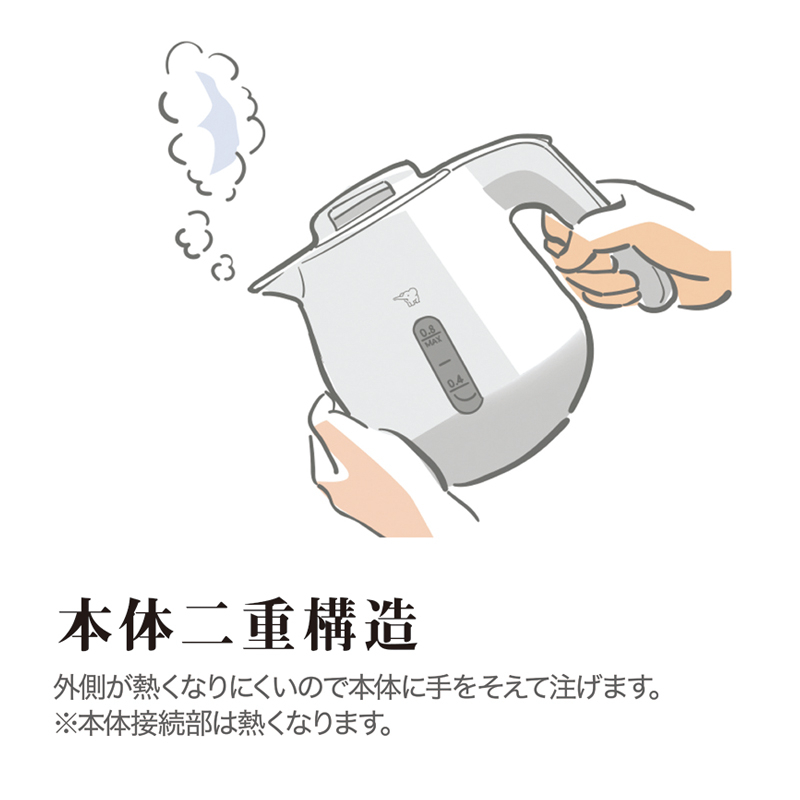 0.8
MAX
0.4

本体二重構造

外側が熱くなりにくいので本体に手をそえて注げます。
※本体接続部は熱くなります。