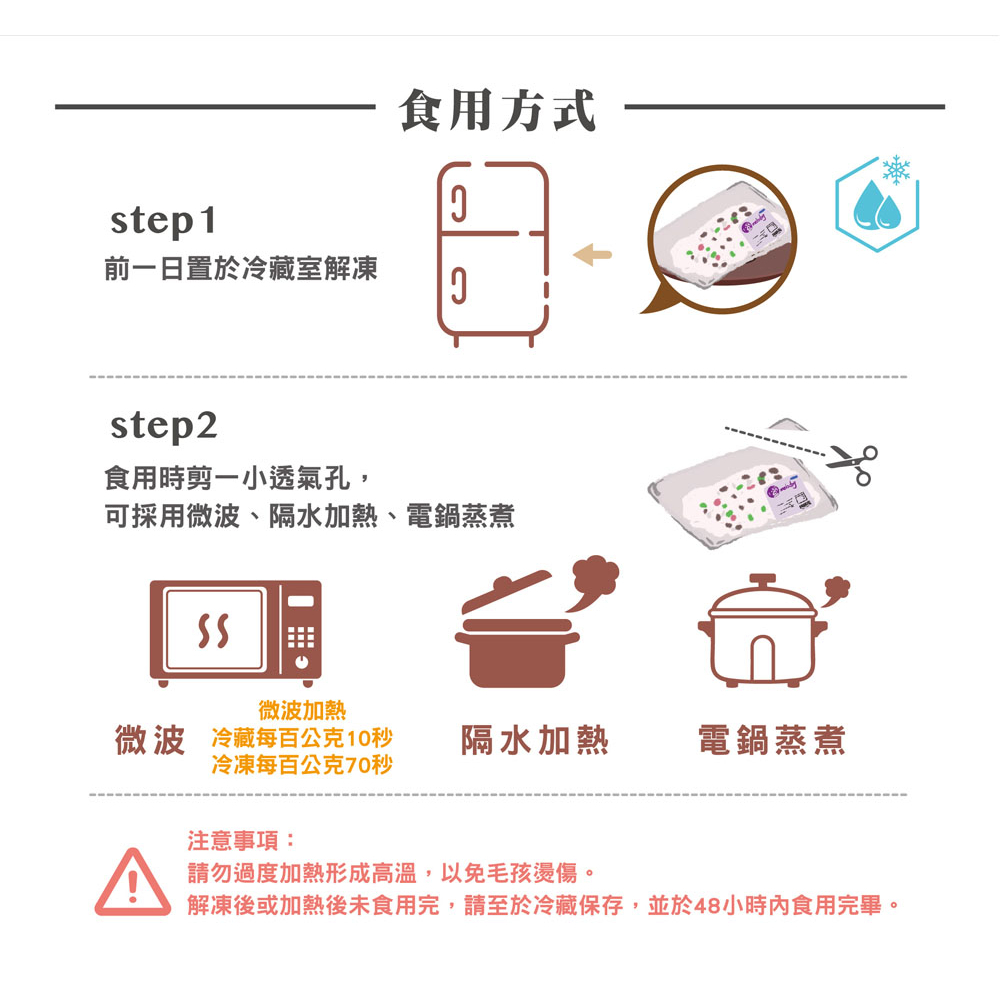 食用方式

step1
前一日置於冷藏室解凍

step2
食用時剪一小透氣孔，
可採用微波、隔水加熱、電鍋蒸煮

微波
微波加熱
冷藏每百公克10秒
冷凍每百公克70秒

隔水加熱

電鍋蒸煮

注意事項：
請勿過度加熱形成高溫，以免毛孩燙傷。
解凍後或加熱後未食用完，請至於冷藏保存，並於48小時內食用完畢。