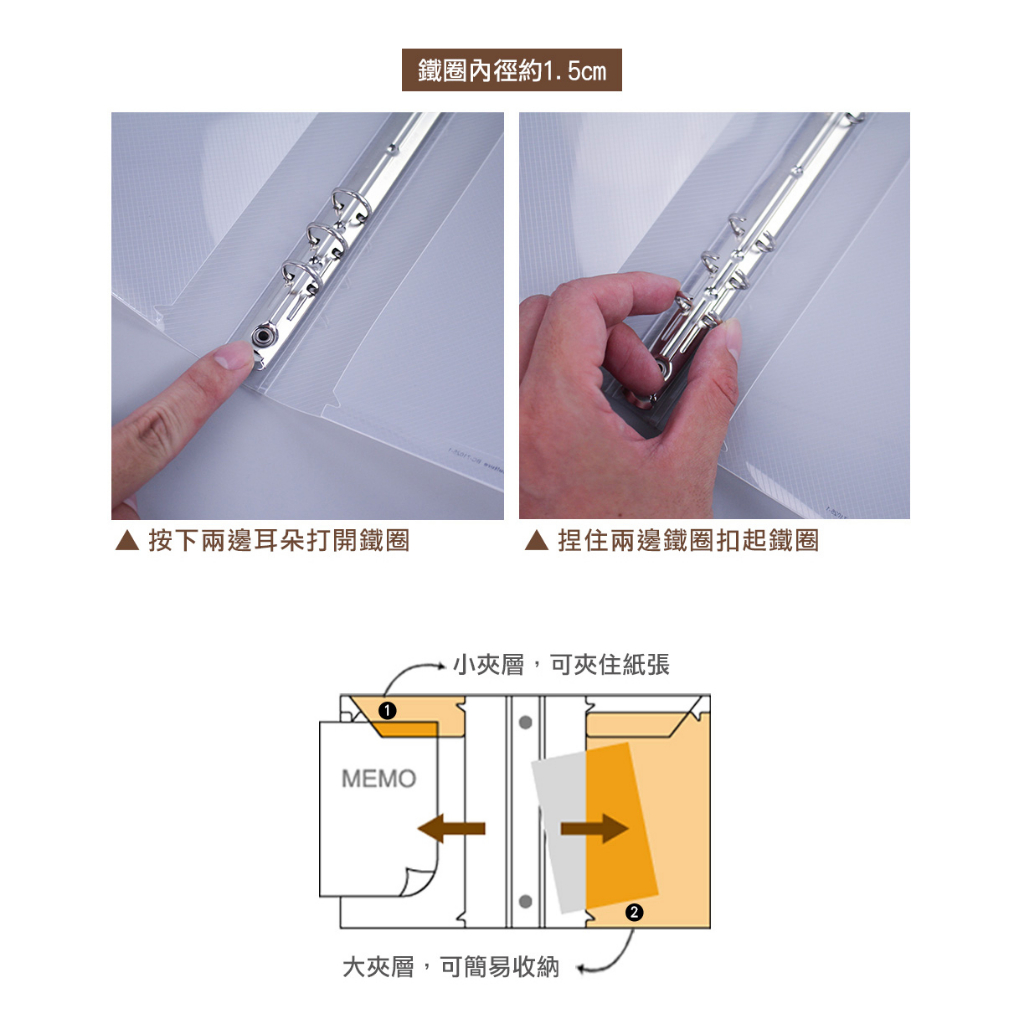 鐵圈內徑約1.5cm

▲ 按下兩邊耳朵打開鐵圈

▲ 捏住兩邊鐵圈扣起鐵圈

小夾層，可夾住紙張

1

MEMO

2

大夾層，可簡易收納