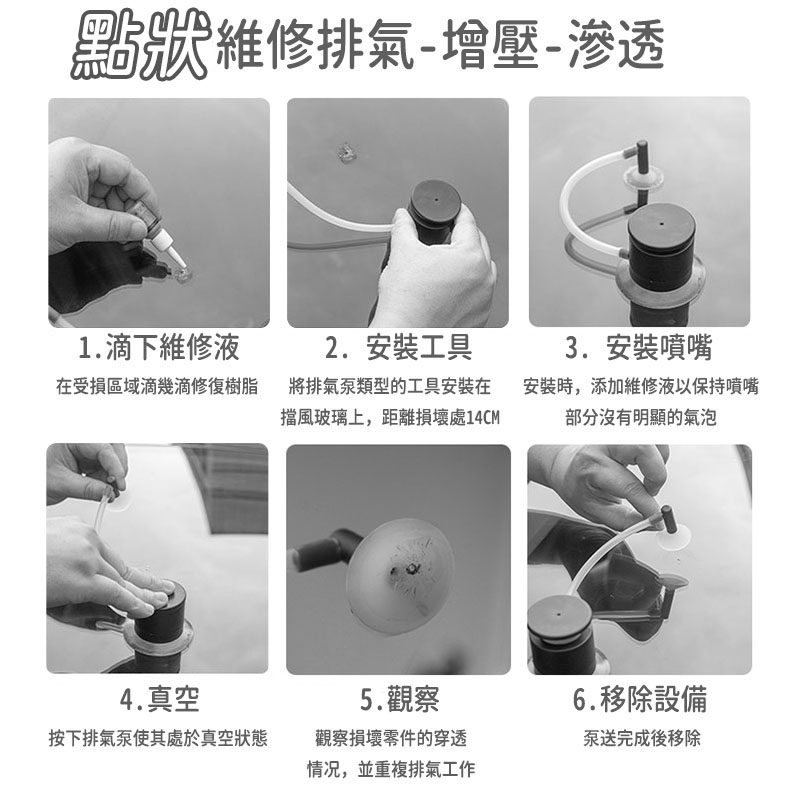 點狀維修排氣-增壓-滲透

1.滴下維修液

在受損區域滴幾滴修復樹脂

2. 安裝工具

將排氣泵類型的工具安裝在擋風玻璃上，距離損壞處14CM

3. 安裝噴嘴

安裝時，添加維修液以保持噴嘴部分沒有明顯的氣泡

4.真空

按下排氣泵使其處於真空狀態

5.觀察

觀察損壞零件的穿透情況，並重複排氣工作

6.移除設備

泵送完成後移除