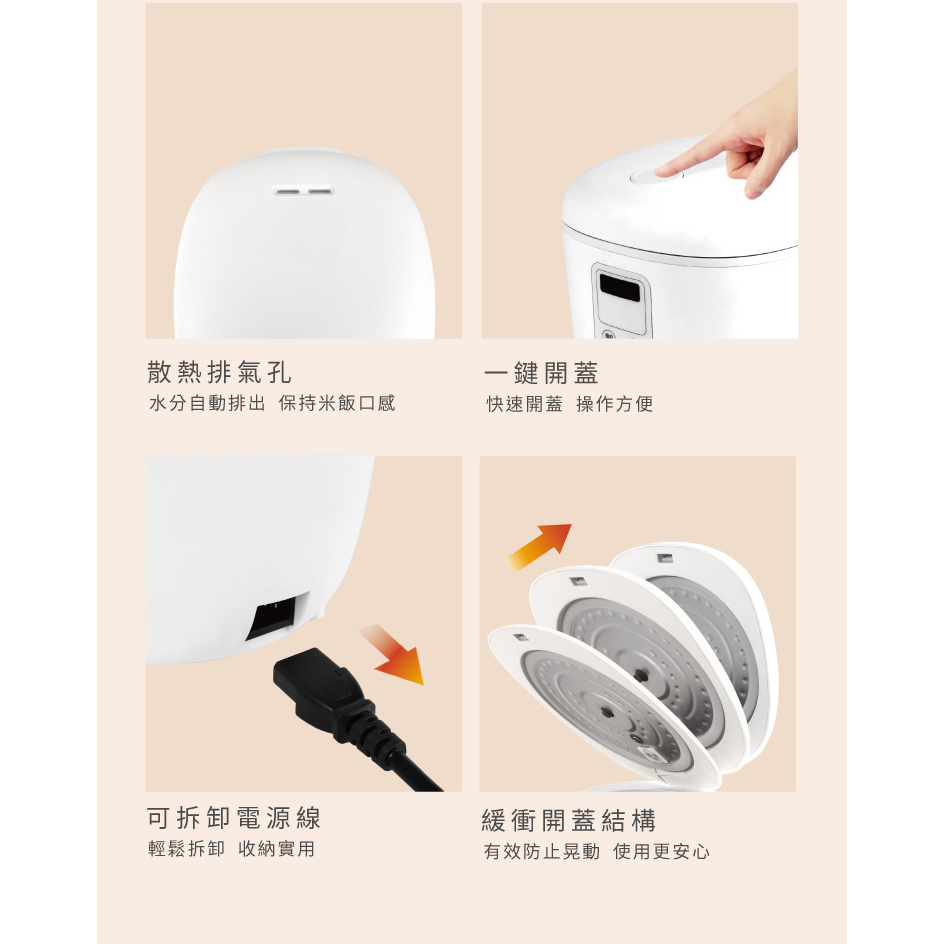 散熱排氣孔
水分自動排出 保持米飯口感

一鍵開蓋
快速開蓋 操作方便

可拆卸電源線
輕鬆拆卸 收納實用

緩衝開蓋結構
有效防止晃動 使用更安心