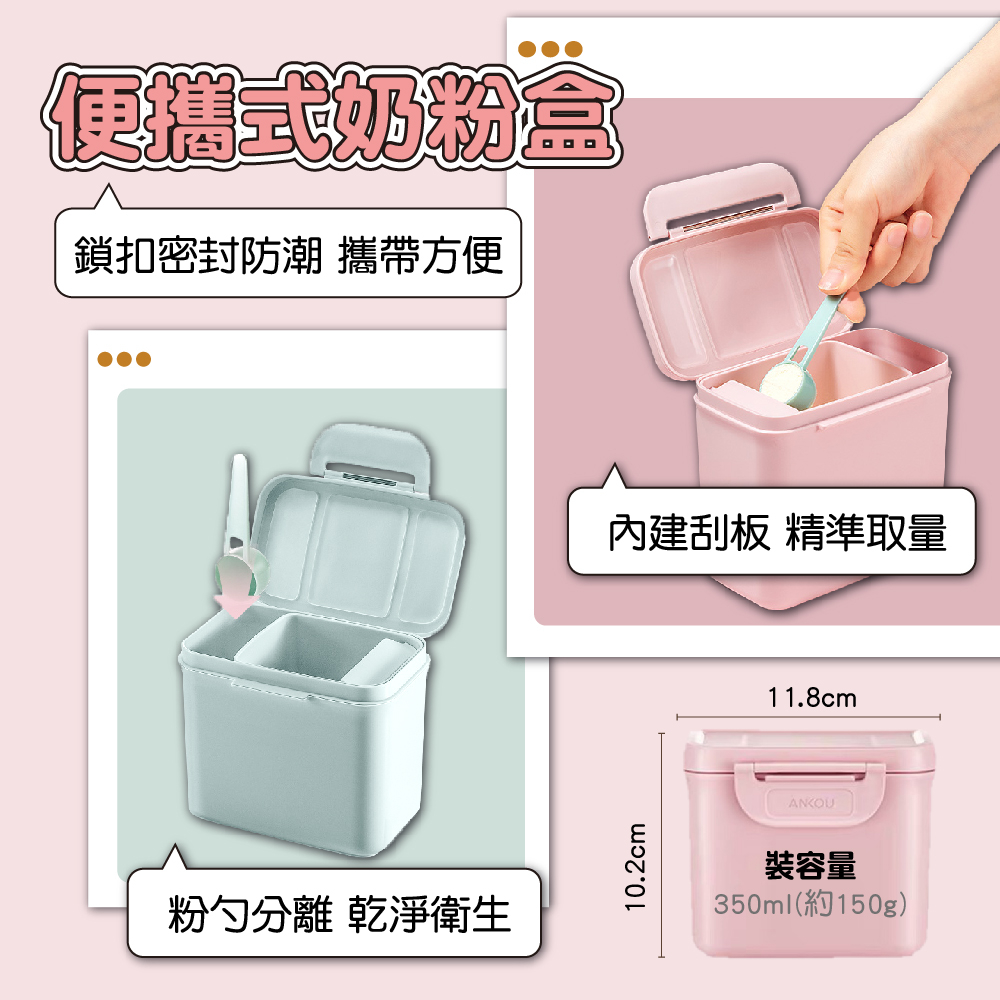 便攜式奶粉盒

鎖扣密封防潮 攜帶方便

內建刮板 精準取量

粉勺分離 乾淨衛生

11.8cm

10.2cm

ANKOU

裝容量
350ml(約150g)