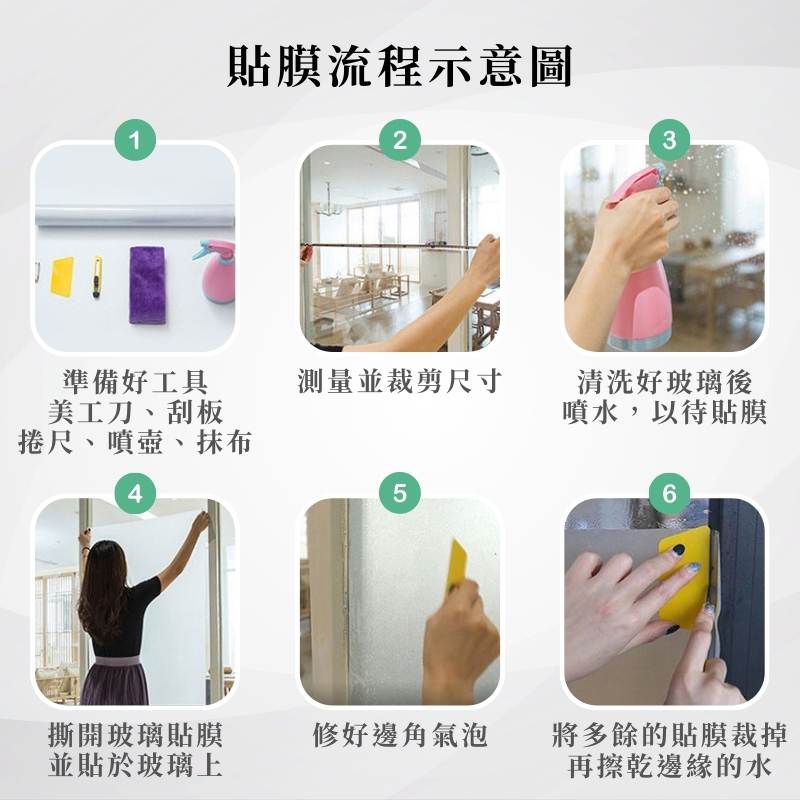 貼膜流程示意圖

1

準備好工具
美工刀、刮板
捲尺、噴壺、抹布

2

測量並裁剪尺寸

3

清洗好玻璃後
噴水，以待貼膜

4

撕開玻璃貼膜
並貼於玻璃上

5

修好邊角氣泡

6

將多餘的貼膜裁掉
再擦乾邊緣的水