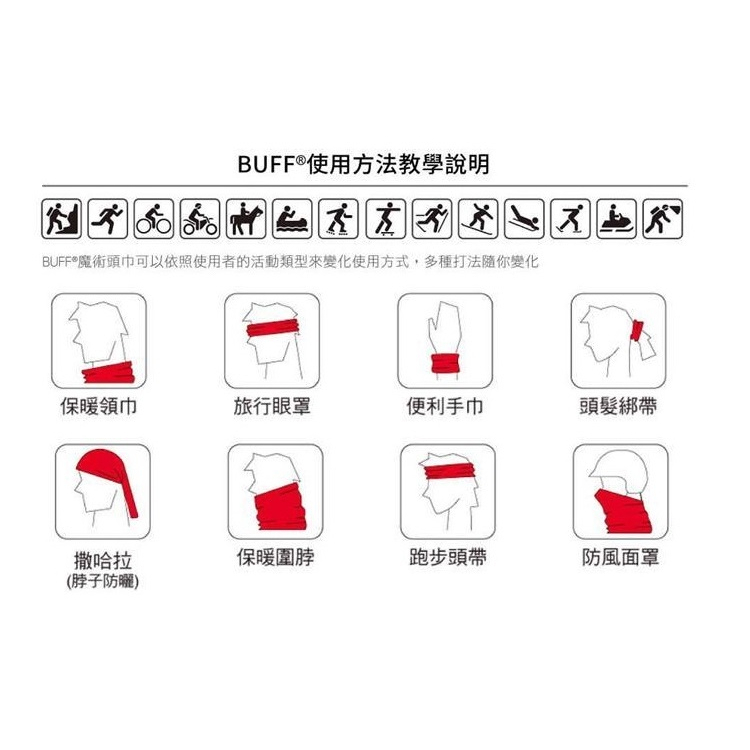 BUFF®使用方法教學說明

BUFF®魔術頭巾可以依照使用者的活動類型來變化使用方式，多種打法隨你變化

保暖領巾

旅行眼罩

便利手巾

頭髮綁帶

撒哈拉
(脖子防曬)

保暖圍脖

跑步頭帶

防風面罩