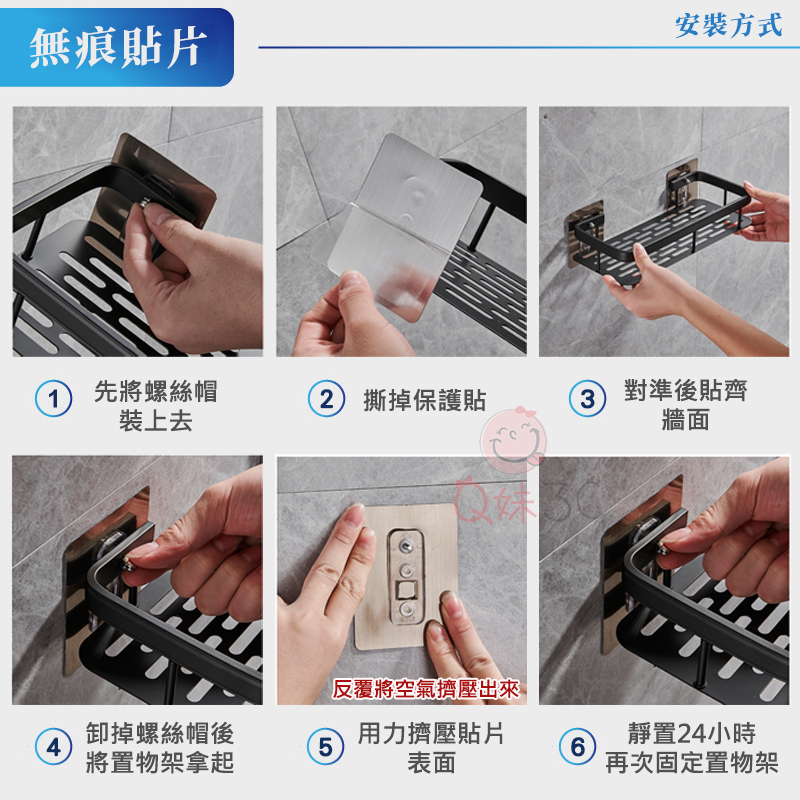 無痕貼片

安裝方式

1 先將螺絲帽裝上去

2 撕掉保護貼

3 對準後貼齊牆面

Q妹3C

反覆將空氣擠壓出來

4 卸掉螺絲帽後將置物架拿起

5 用力擠壓貼片表面

6 靜置24小時再次固定置物架