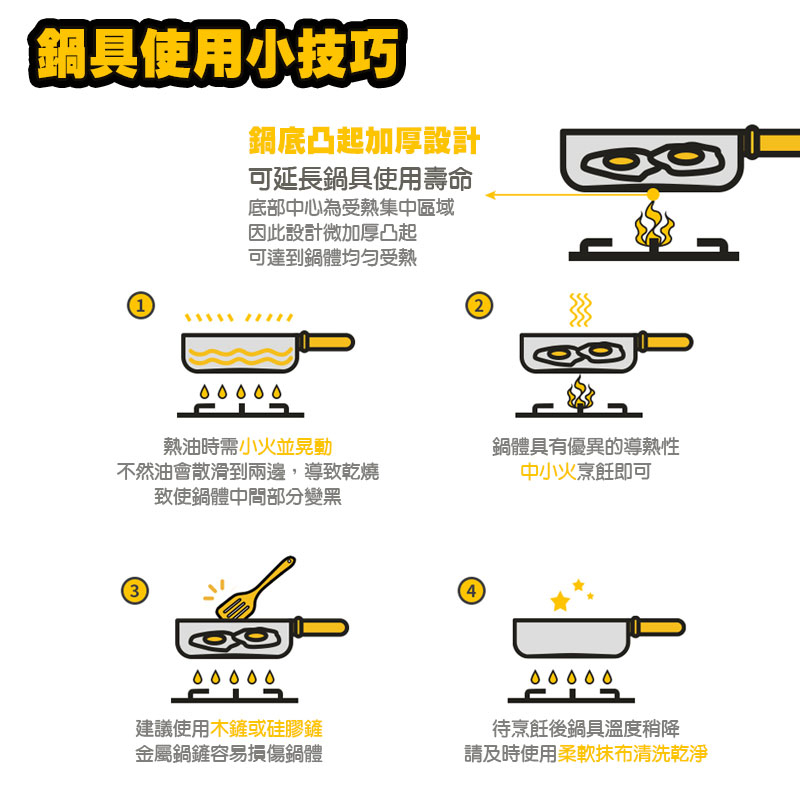 鍋具使用小技巧

鍋底凸起加厚設計
可延長鍋具使用壽命
底部中心為受熱集中區域
因此設計微加厚凸起
可達到鍋體均勻受熱

1

熱油時需小火並晃動
不然油會散滑到兩邊，導致乾燒
致使鍋體中間部分變黑

2

鍋體具有優異的導熱性
中小火烹飪即可

3

建議使用木鏟或硅膠鏟
金屬鍋鏟容易損傷鍋體

4

待烹飪後鍋具溫度稍降
請及時使用柔軟抹布清洗乾淨