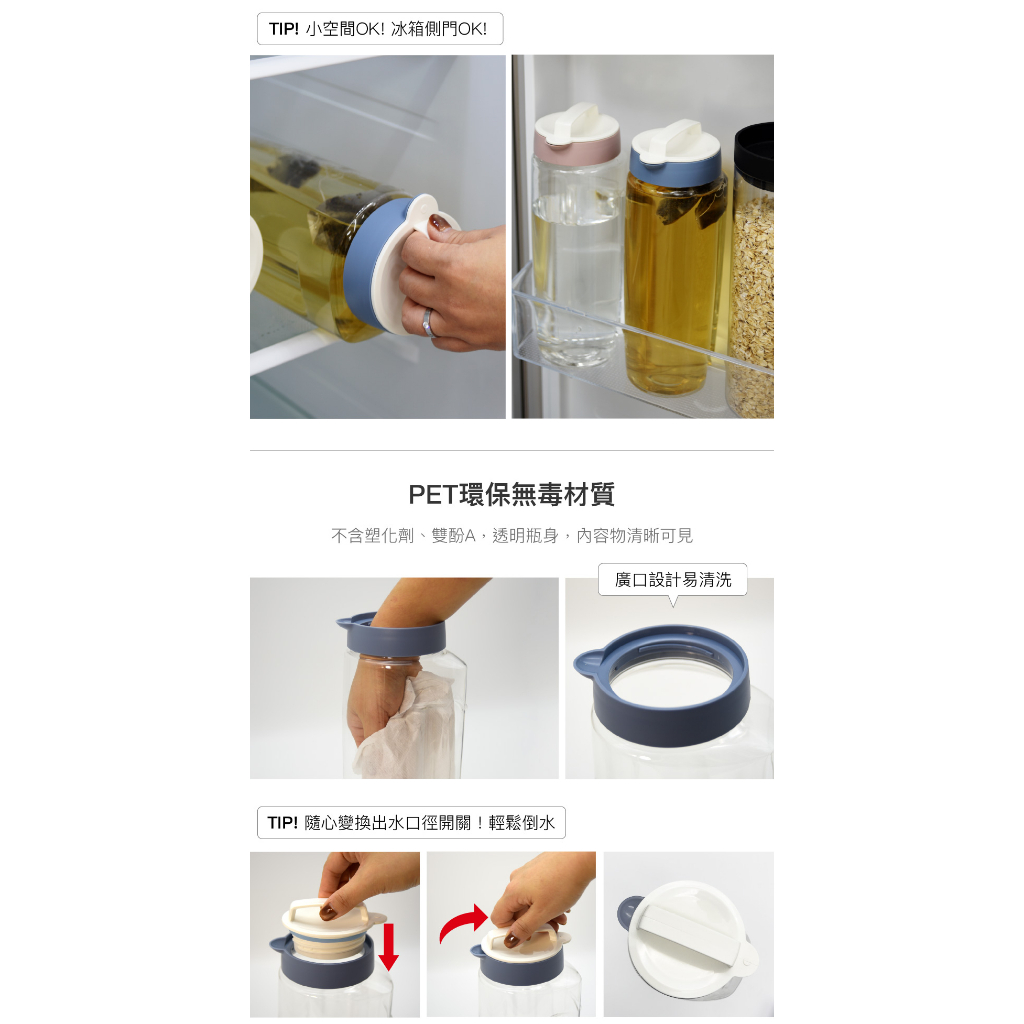 TIP! 小空間OK! 冰箱側門OK!

PET環保無毒材質

不含塑化劑、雙酚A，透明瓶身，內容物清晰可見

廣口設計易清洗

TIP! 隨心變換出水口徑開關！輕鬆倒水