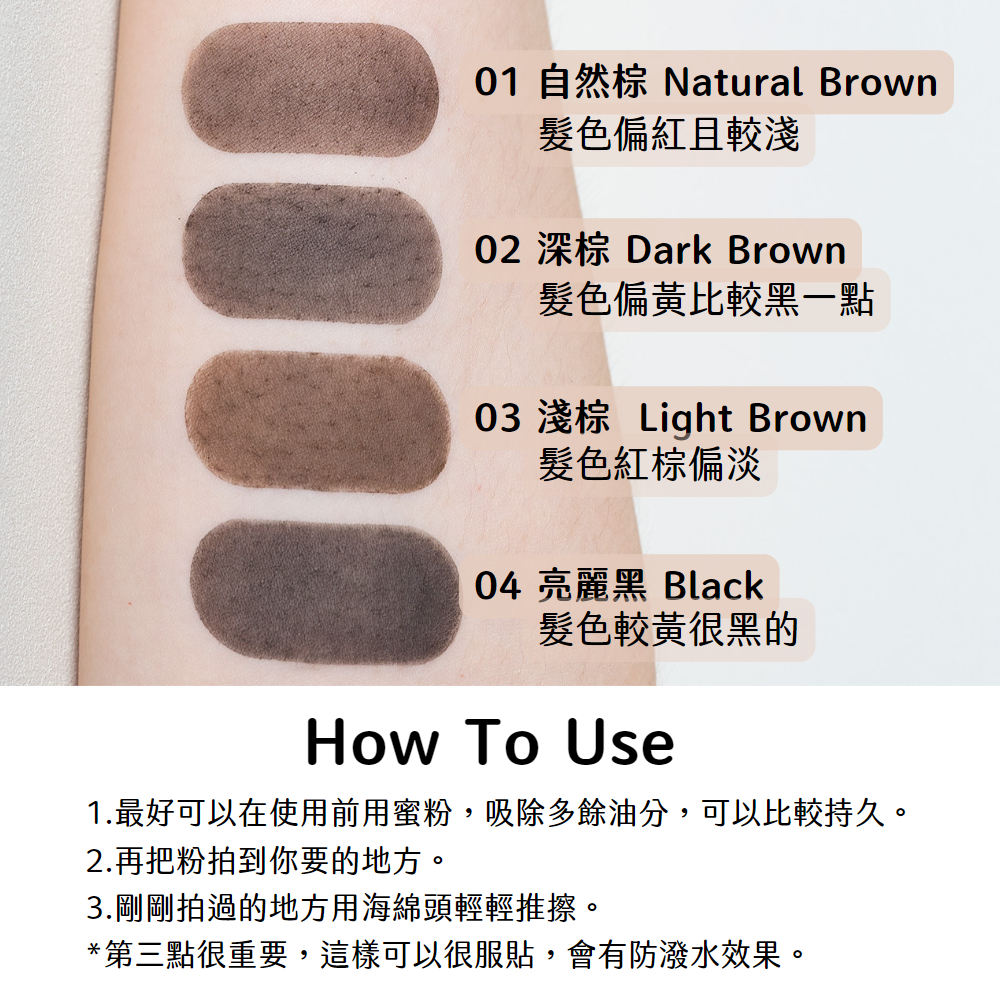 01 自然棕 Natural Brown
髮色偏紅且較淺

02 深棕 Dark Brown
髮色偏黃比較黑一點

03 淺棕 Light Brown
髮色紅棕偏淡

04 亮麗黑 Black
髮色較黃很黑的

How To Use

1.最好可以在使用前用蜜粉，吸除多餘油分，可以比較持久。
2.再把粉拍到你要的地方。
3.剛剛拍過的地方用海綿頭輕輕推擦。
*第三點很重要，這樣可以很服貼，會有防潑水效果。