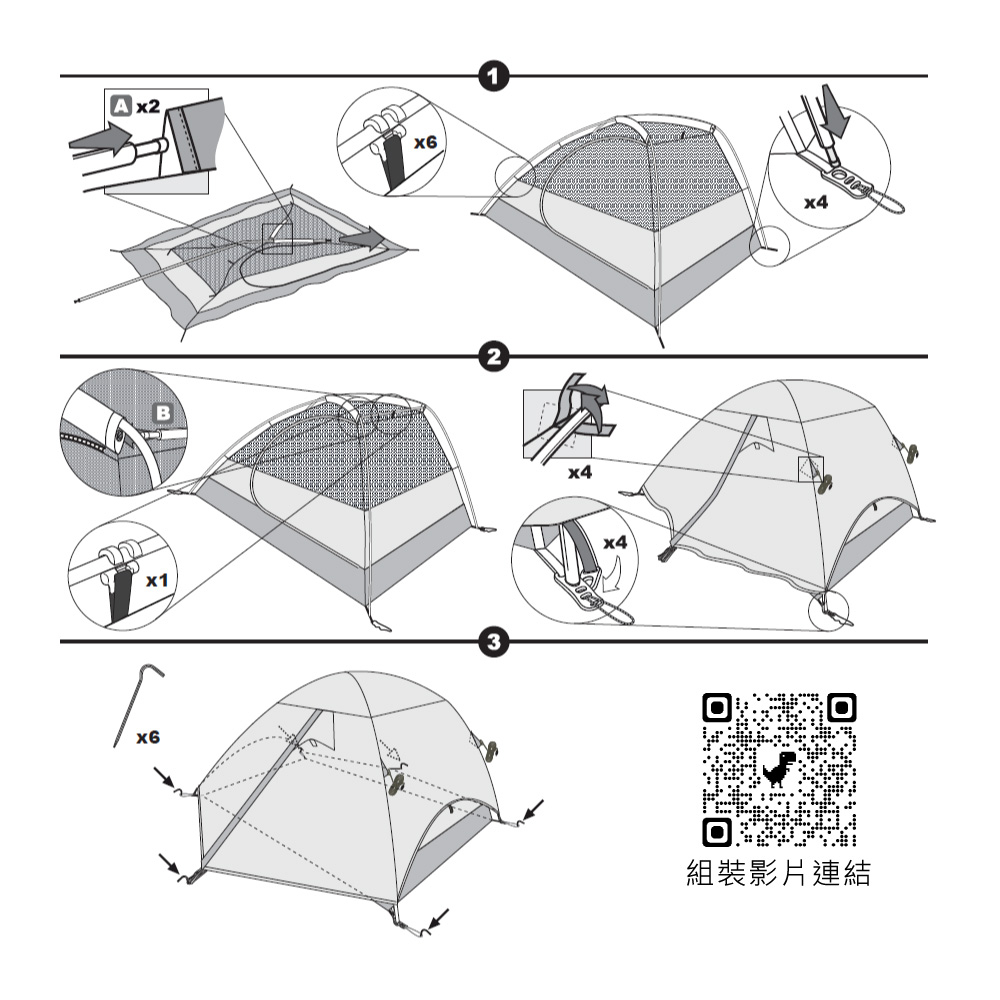 1

A x2

x6

x4

2

B

x1

x4

x4

3

x6

組裝影片連結