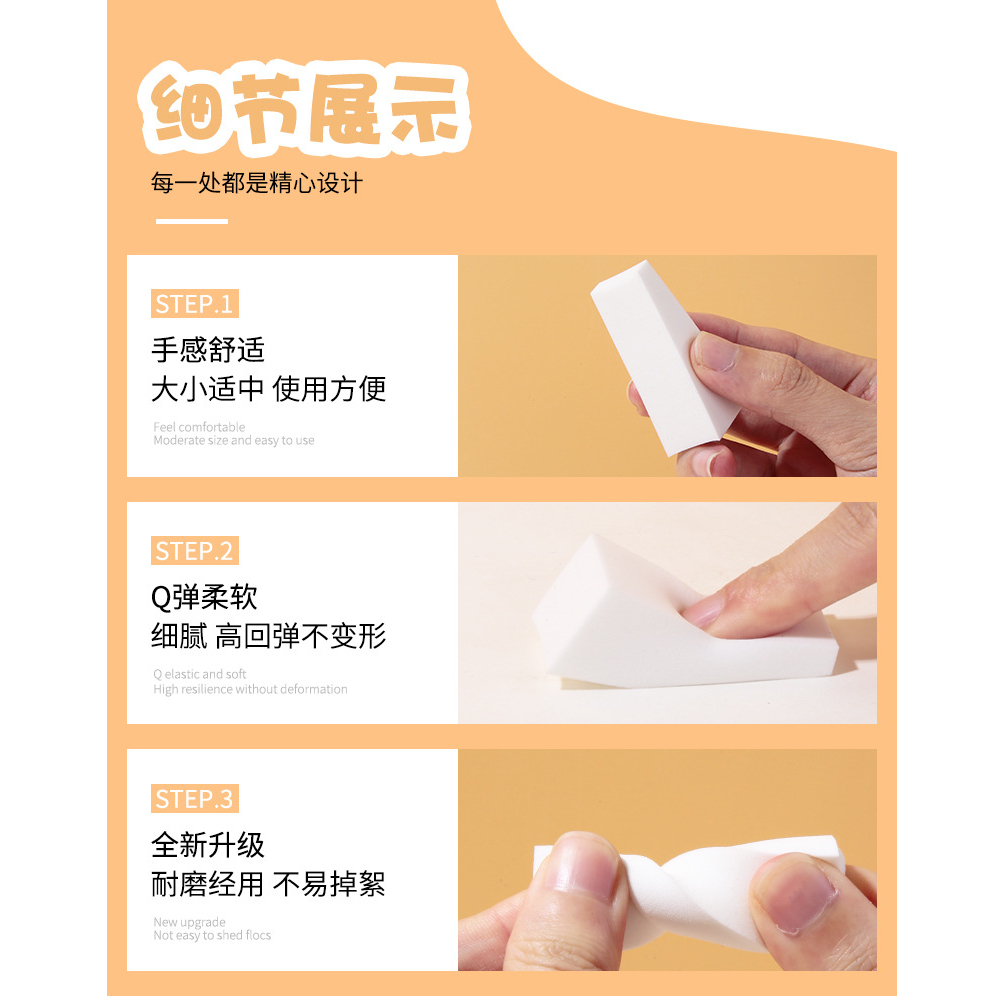 细节展示
每一处都是精心设计

STEP.1
手感舒适
大小适中 使用方便
Feel comfortable
Moderate size and easy to use

STEP.2
Q弹柔软
细腻 高回弹不变形
Q elastic and soft
High resilience without deformation

STEP.3
全新升级
耐磨经用 不易掉絮
New upgrade
Not easy to shed flocs