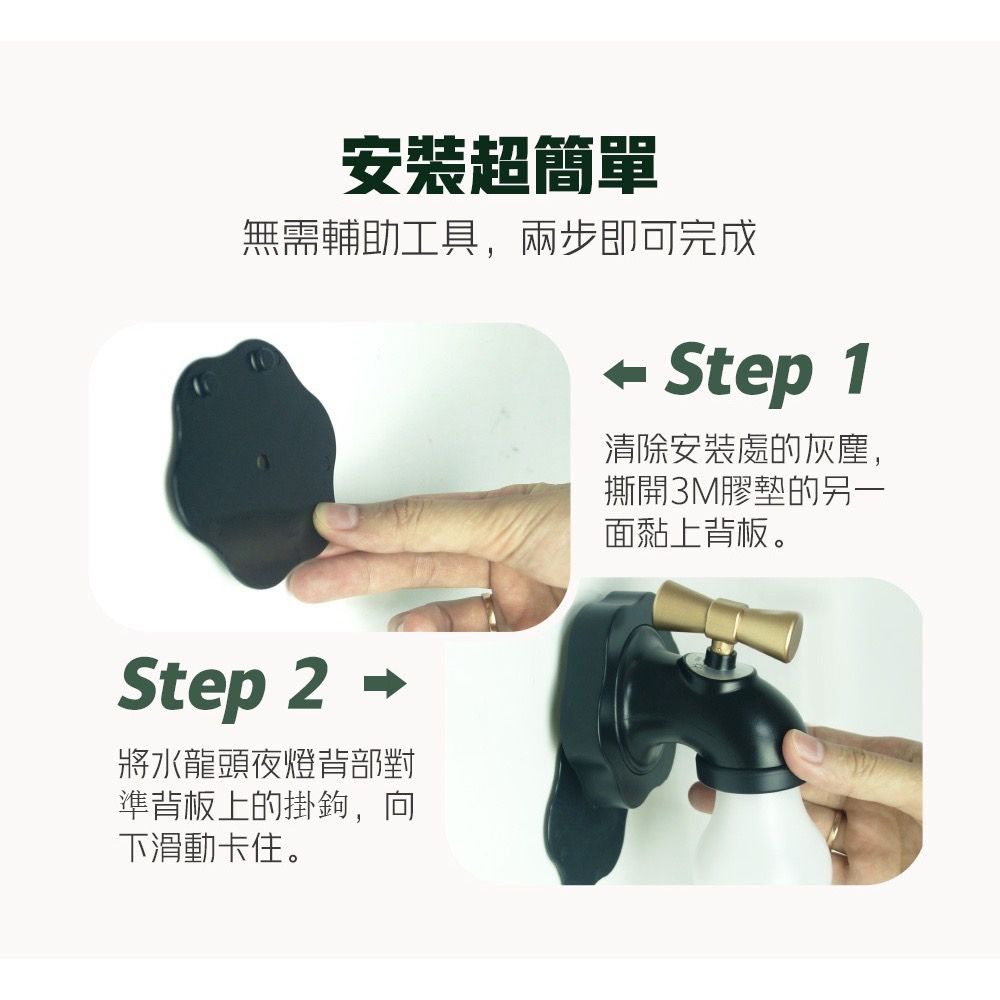 安裝超簡單
無需輔助工具，兩步即可完成

← Step 1
清除安裝處的灰塵，撕開3M膠墊的另一面黏上背板。

Step 2 →
將水龍頭夜燈背部對準背板上的掛鉤，向下滑動卡住。