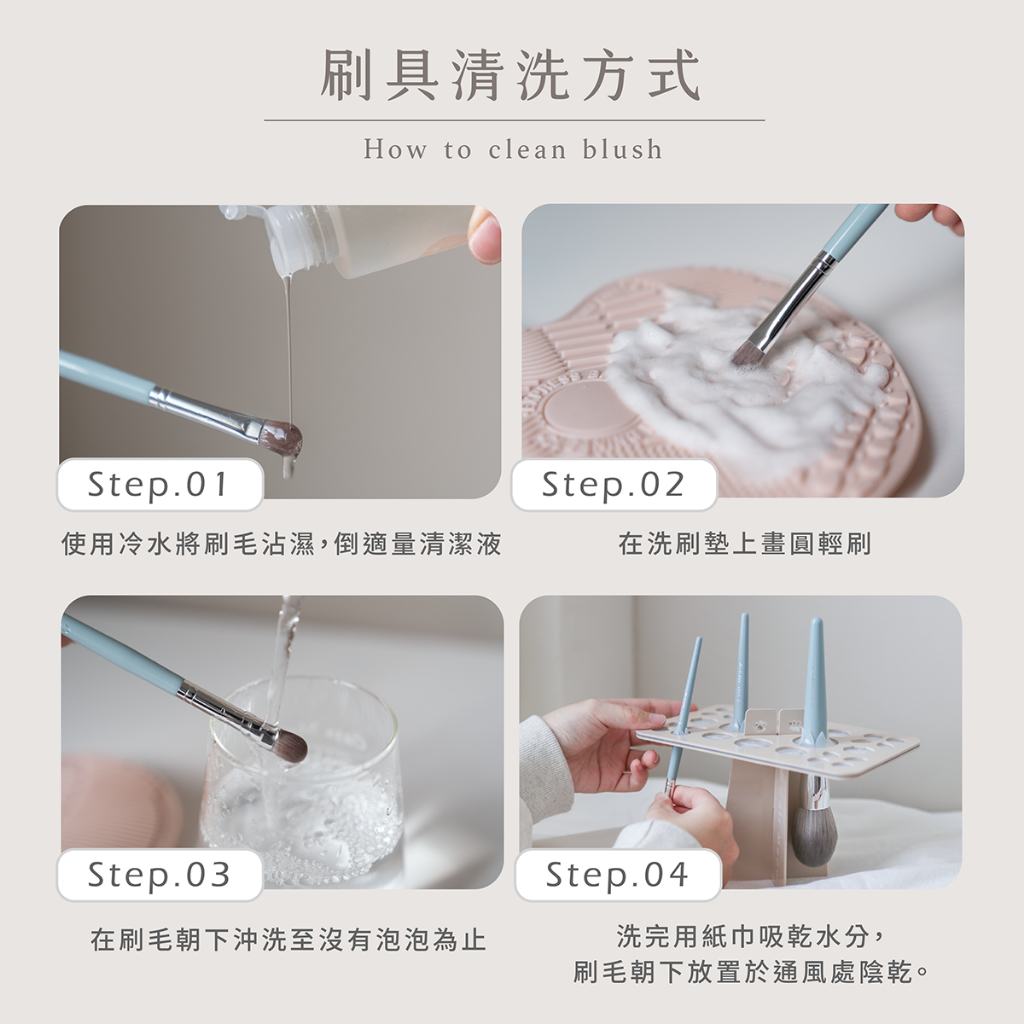 刷具清洗方式

How to clean blush

Step.01

使用冷水將刷毛沾濕，倒適量清潔液

Step.02

在洗刷墊上畫圓輕刷

Step.03

在刷毛朝下沖洗至沒有泡泡為止

Step.04

洗完用紙巾吸乾水分，
刷毛朝下放置於通風處陰乾。