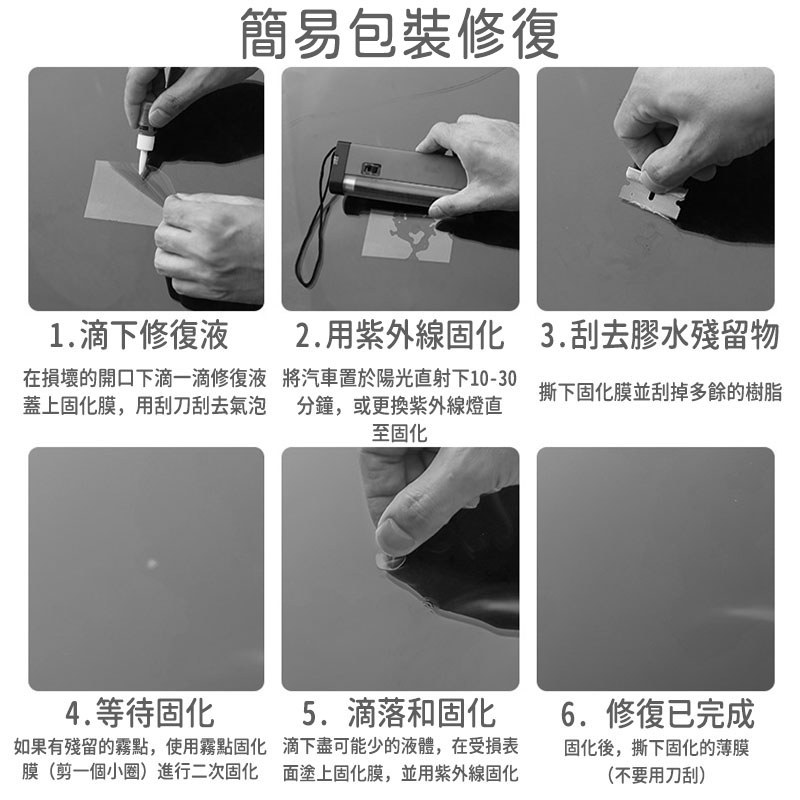 簡易包裝修復

1.滴下修復液

在損壞的開口下滴一滴修復液蓋上固化膜，用刮刀刮去氣泡

2.用紫外線固化

將汽車置於陽光直射下10-30分鐘，或更換紫外線燈直至固化

3.刮去膠水殘留物

撕下固化膜並刮掉多餘的樹脂

4.等待固化

如果有殘留的霧點，使用霧點固化膜（剪一個小圈）進行二次固化

5. 滴落和固化

滴下盡可能少的液體，在受損表面塗上固化膜，並用紫外線固化

6. 修復已完成

固化後，撕下固化的薄膜（不要用刀刮）