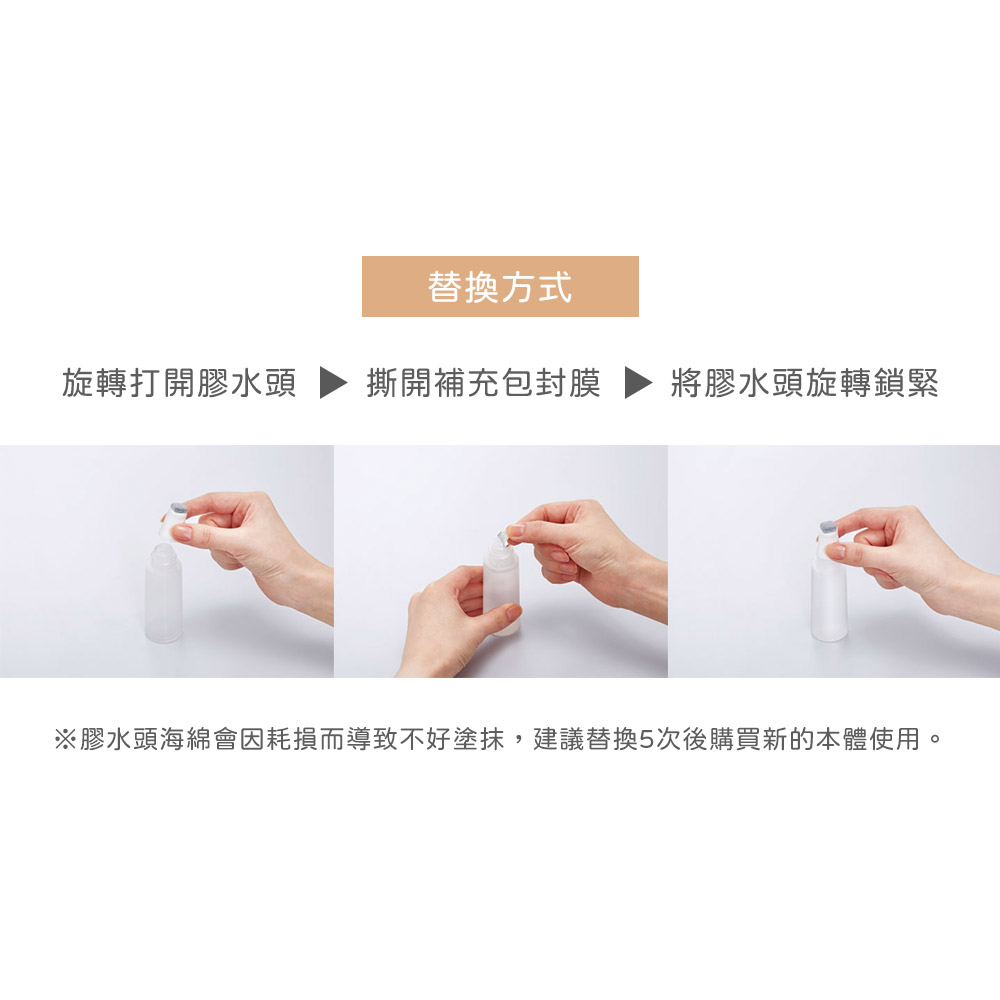 替換方式

旋轉打開膠水頭 ▶ 撕開補充包封膜 ▶ 將膠水頭旋轉鎖緊

※膠水頭海綿會因耗損而導致不好塗抹，建議替換5次後購買新的本體使用。