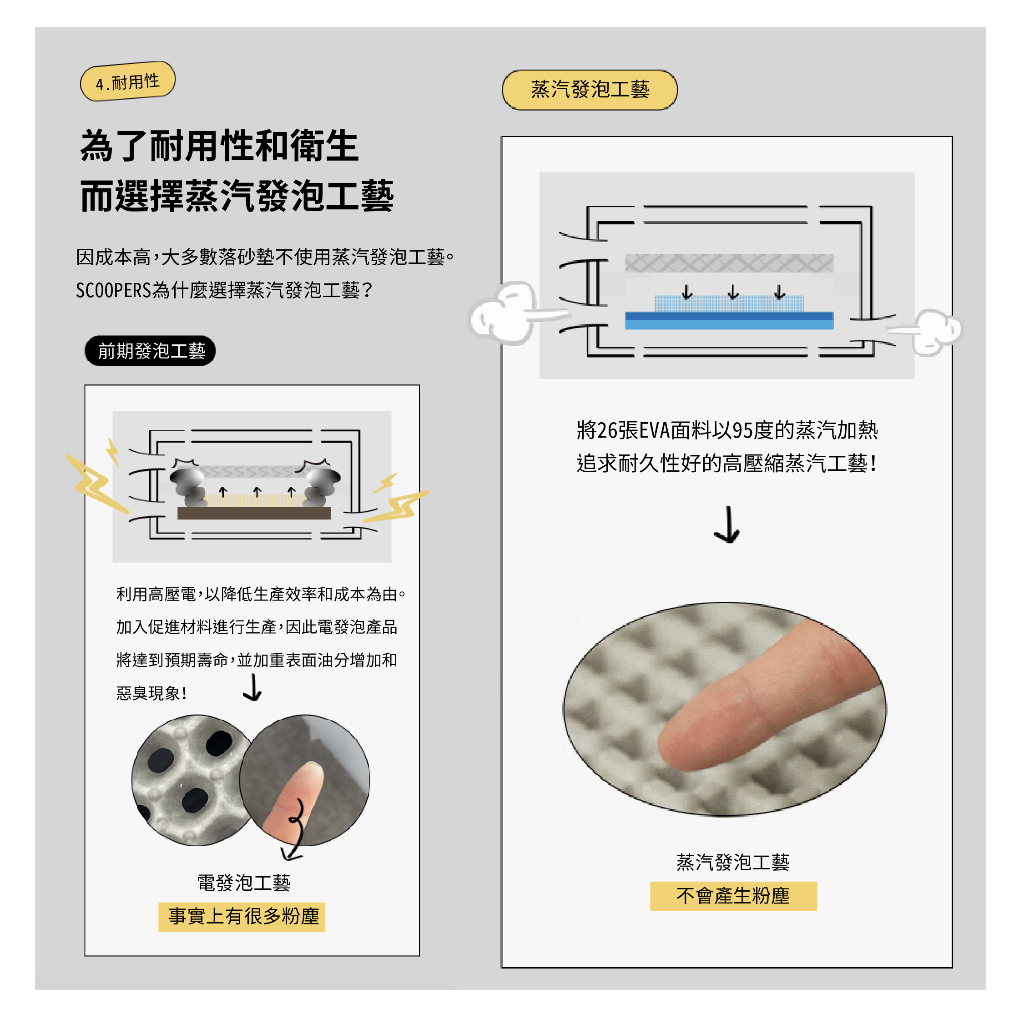 4.耐用性

為了耐用性和衛生
而選擇蒸汽發泡工藝

因成本高，大多數落砂墊不使用蒸汽發泡工藝。
SCOOPERS為什麼選擇蒸汽發泡工藝？

前期發泡工藝

利用高壓電，以降低生產效率和成本為由。
加入促進材料進行生產，因此電發泡產品
將達到預期壽命，並加重表面油分增加和
惡臭現象！

電發泡工藝
事實上有很多粉塵

蒸汽發泡工藝

將26張EVA面料以95度的蒸汽加熱
追求耐久性好的高壓縮蒸汽工藝！

蒸汽發泡工藝
不會產生粉塵