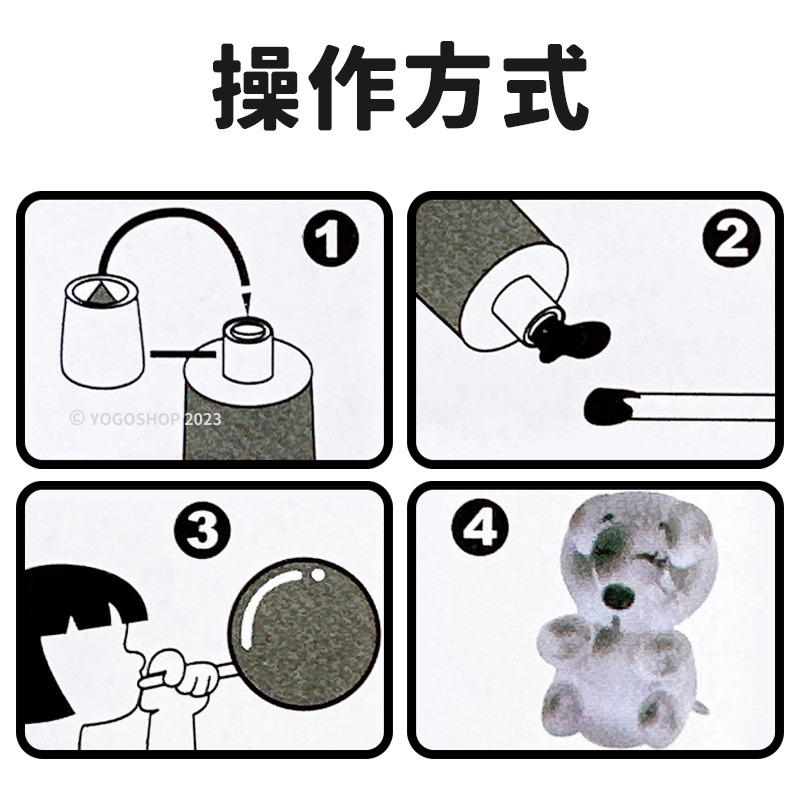 操作方式

1

© YOGOSHOP 2023

2

3

4