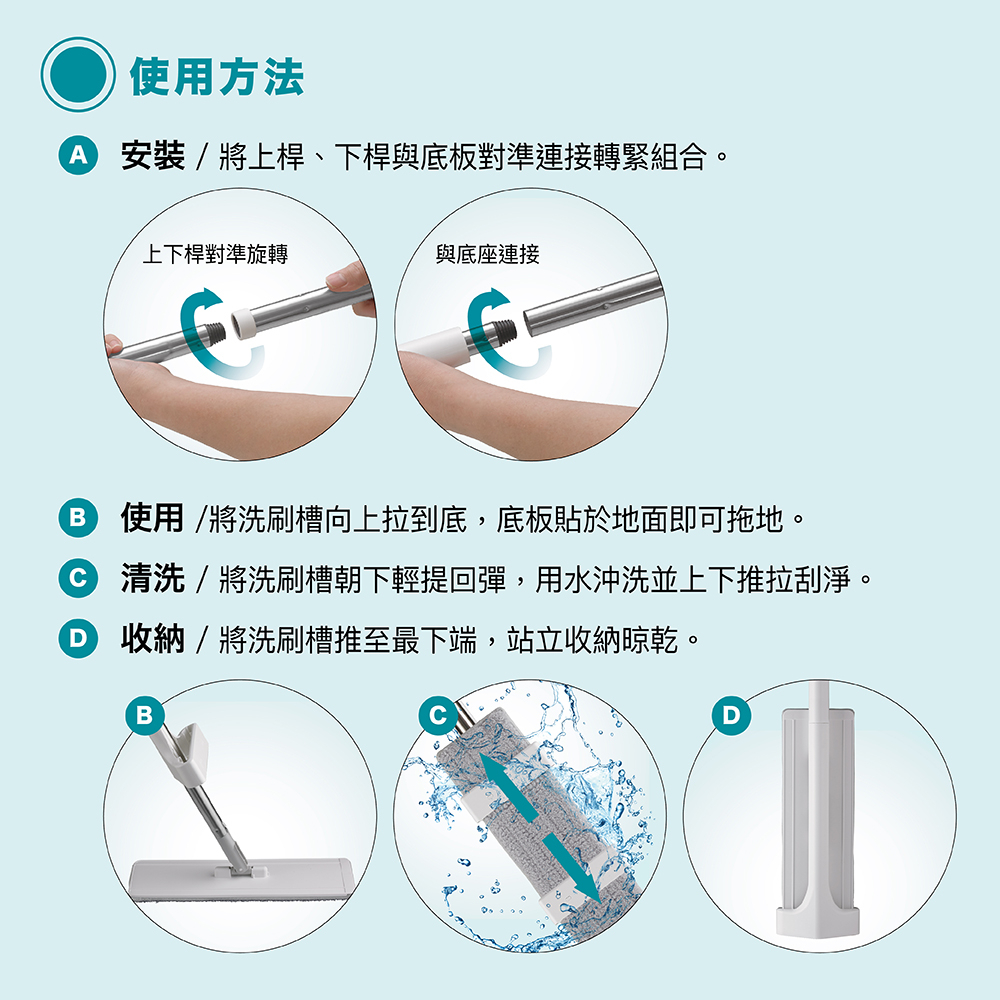 使用方法

A 安裝 / 將上桿、下桿與底板對準連接轉緊組合。

上下桿對準旋轉

與底座連接

B 使用 /將洗刷槽向上拉到底，底板貼於地面即可拖地。

C 清洗 / 將洗刷槽朝下輕提回彈，用水沖洗並上下推拉刮淨。

D 收納 / 將洗刷槽推至最下端，站立收納晾乾。

B

C

D