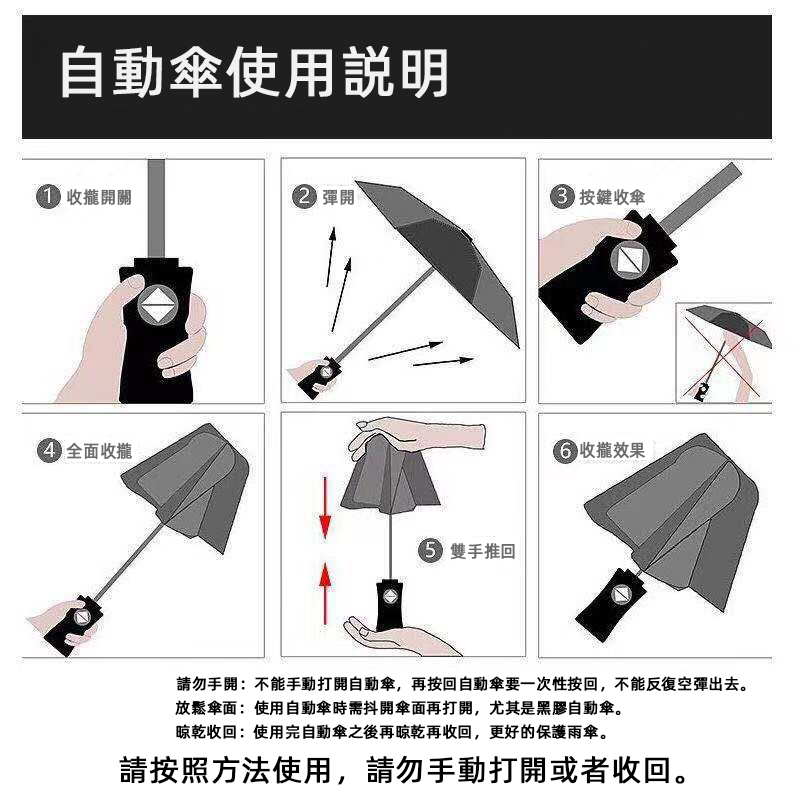 自動傘使用説明

1 收攏開關

2 彈開

3 按鍵收傘

4 全面收攏

5 雙手推回

6 收攏效果

請勿手開：不能手動打開自動傘，再按回自動傘要一次性按回，不能反復空彈出去。
放鬆傘面：使用自動傘時需抖開傘面再打開，尤其是黑膠自動傘。
晾乾收回：使用完自動傘之後再晾乾再收回，更好的保護雨傘。

請按照方法使用，請勿手動打開或者收回。