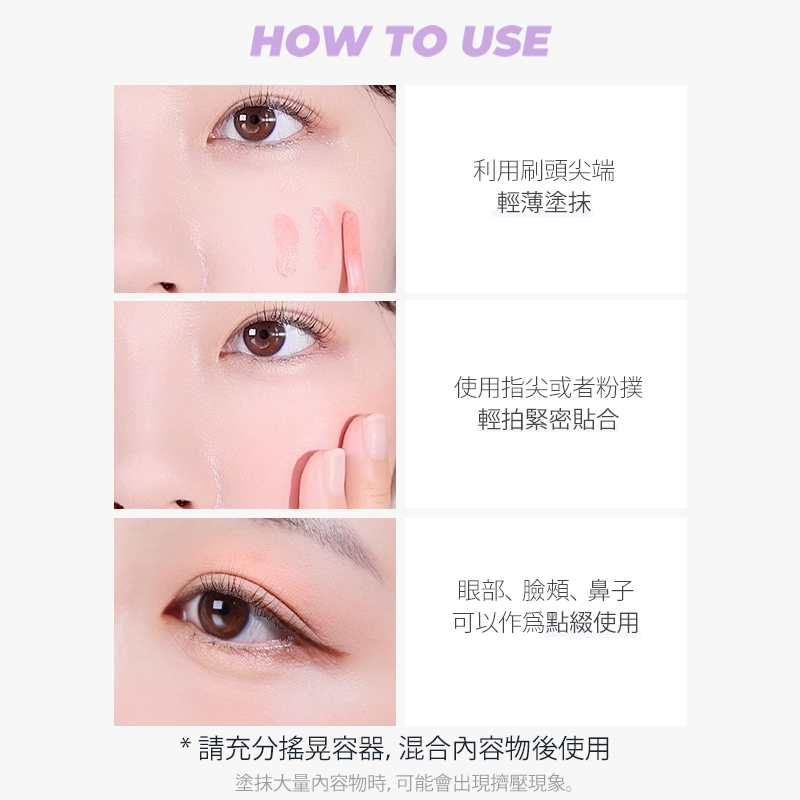 HOW TO USE

利用刷頭尖端
輕薄塗抹

使用指尖或者粉撲
輕拍緊密貼合

眼部、臉頰、鼻子
可以作爲點綴使用

* 請充分搖晃容器, 混合內容物後使用
塗抹大量內容物時, 可能會出現擠壓現象。