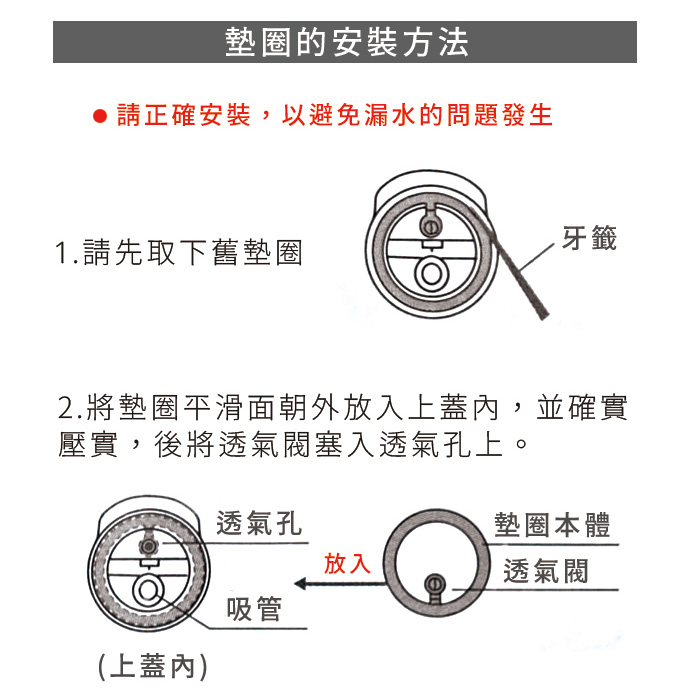 墊圈的安裝方法

● 請正確安裝，以避免漏水的問題發生

1.請先取下舊墊圈

牙籤

2.將墊圈平滑面朝外放入上蓋內，並確實壓實，後將透氣閥塞入透氣孔上。

透氣孔

吸管

(上蓋內)

放入

墊圈本體

透氣閥