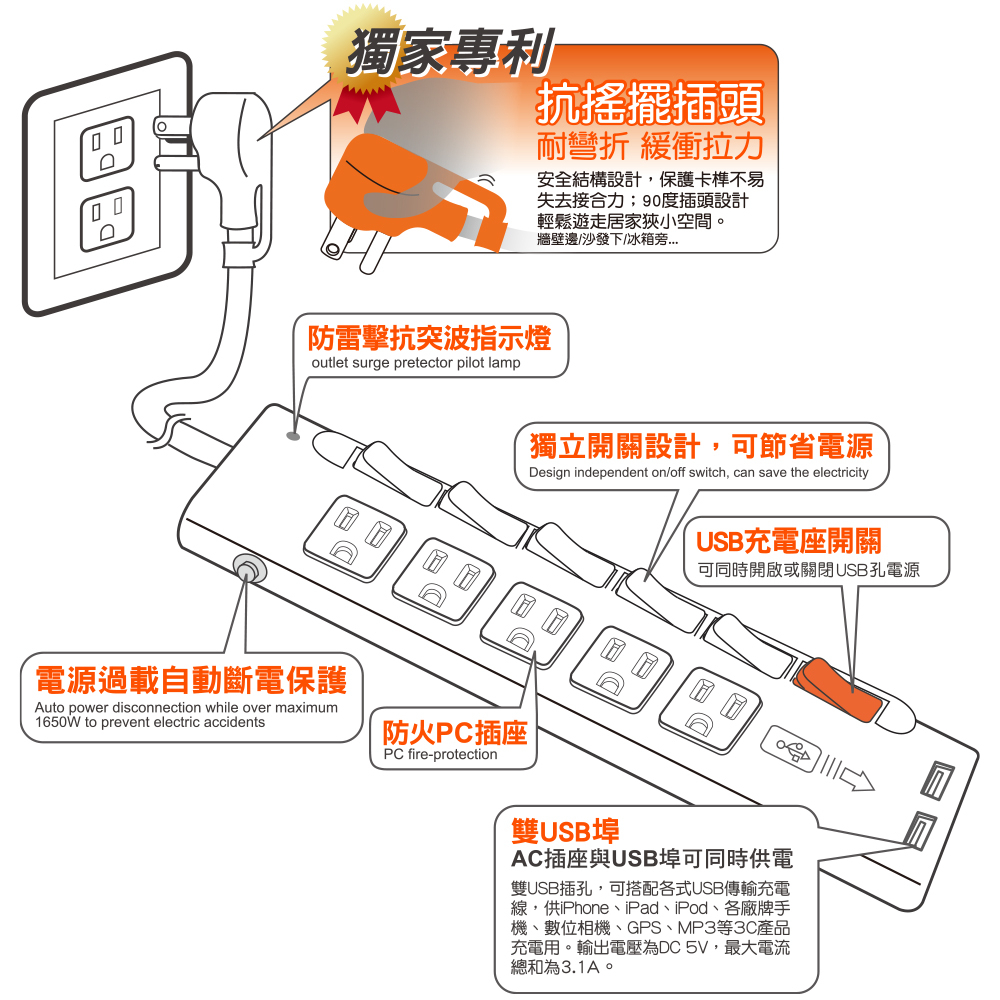 獨家專利

抗搖擺插頭
耐彎折 緩衝拉力

安全結構設計，保護卡榫不易失去接合力；90度插頭設計輕鬆遊走居家狹小空間。
牆壁邊/沙發下/冰箱旁...

防雷擊抗突波指示燈
outlet surge pretector pilot lamp

獨立開關設計，可節省電源
Design independent on/off switch, can save the electricity

USB充電座開關
可同時開啟或關閉USB孔電源

電源過載自動斷電保護
Auto power disconnection while over maximum 1650W to prevent electric accidents

防火PC插座
PC fire-protection

雙USB埠
AC插座與USB埠可同時供電

雙USB插孔，可搭配各式USB傳輸充電線，供iPhone、iPad、iPod、各廠牌手機、數位相機、GPS、MP3等3C產品充電用。輸出電壓為DC 5V，最大電流總和為3.1A。