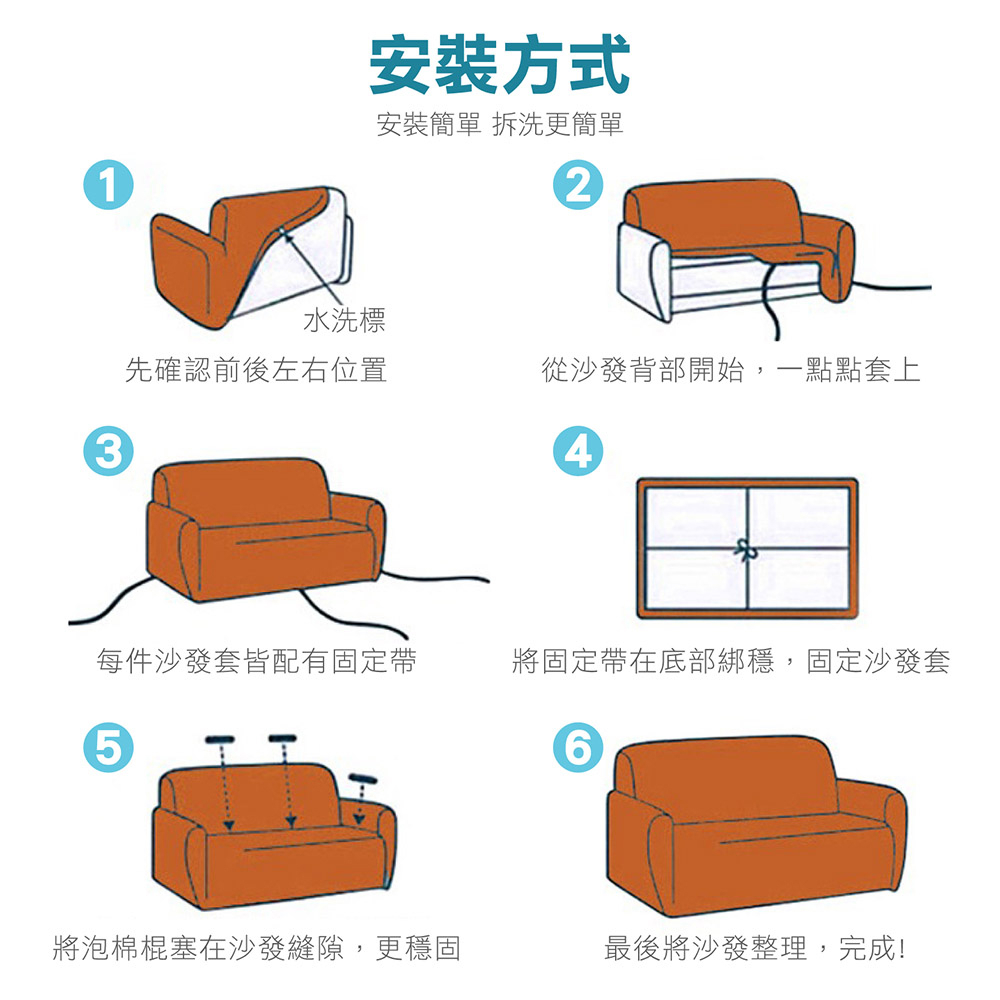 安裝方式

安裝簡單 拆洗更簡單

1

水洗標

先確認前後左右位置

2

從沙發背部開始，一點點套上

3

每件沙發套皆配有固定帶

4

將固定帶在底部綁穩，固定沙發套

5

將泡棉棍塞在沙發縫隙，更穩固

6

最後將沙發整理，完成!