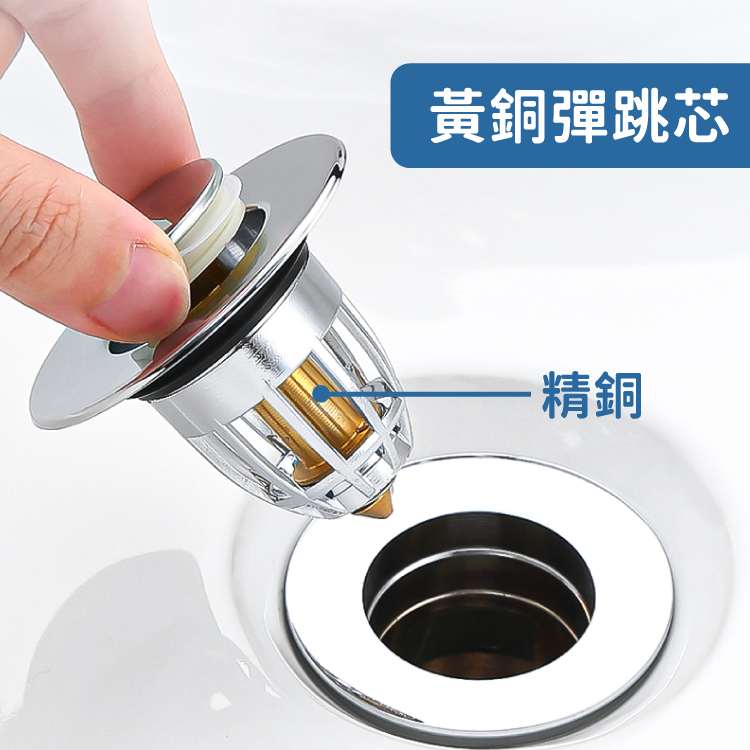 黃銅彈跳芯

精銅