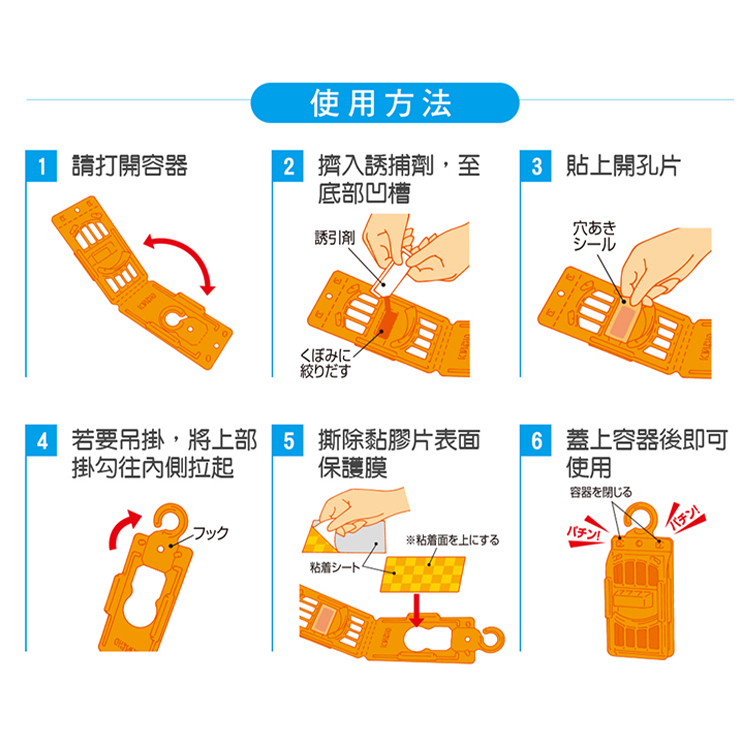 使用方法

1 請打開容器

2 擠入誘捕劑，至底部凹槽

誘引剤

くぼみに絞りだす

3 貼上開孔片

穴あきシール

4 若要吊掛，將上部掛勾往內側拉起

フック

5 撕除黏膠片表面保護膜

※粘着面を上にする

粘着シート

6 蓋上容器後即可使用

容器を閉じる

パチン!

パチン!