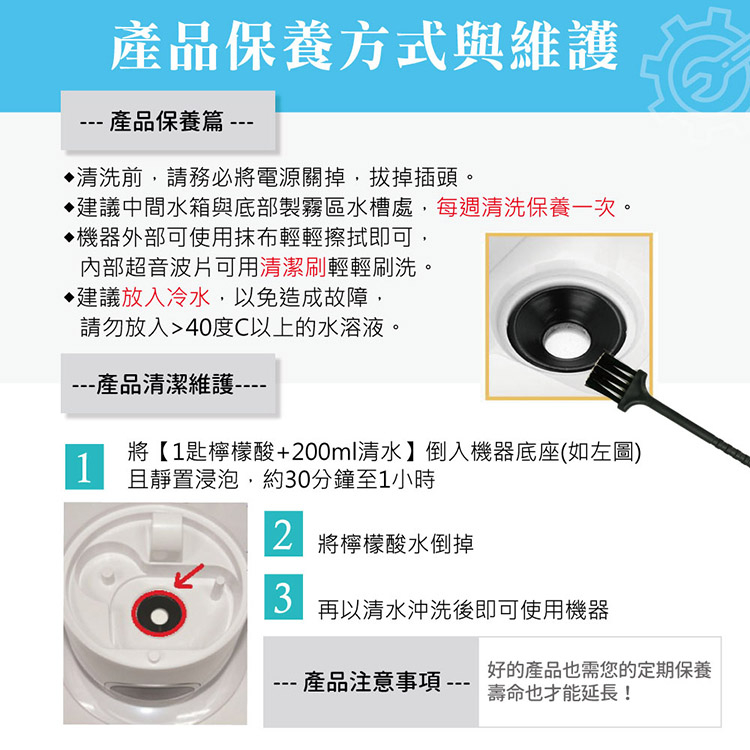 產品保養方式與維護

--- 產品保養篇 ---

◆清洗前，請務必將電源關掉，拔掉插頭。
◆建議中間水箱與底部製霧區水槽處，每週清洗保養一次。
◆機器外部可使用抹布輕輕擦拭即可，內部超音波片可用清潔刷輕輕刷洗。
◆建議放入冷水，以免造成故障，請勿放入>40度C以上的水溶液。

---產品清潔維護----

1 將【1匙檸檬酸+200ml清水】倒入機器底座(如左圖)且靜置浸泡，約30分鐘至1小時

2 將檸檬酸水倒掉

3 再以清水沖洗後即可使用機器

--- 產品注意事項 ---

好的產品也需您的定期保養壽命也才能延長！