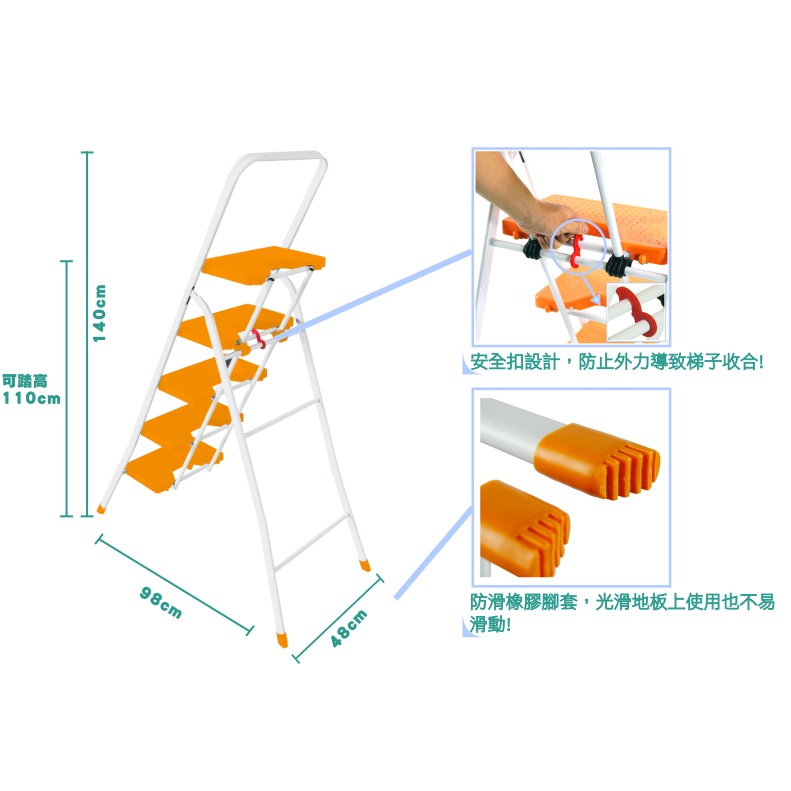 140cm

可踏高
110cm

98cm

48cm

安全扣設計，防止外力導致梯子收合!

防滑橡膠腳套，光滑地板上使用也不易滑動!