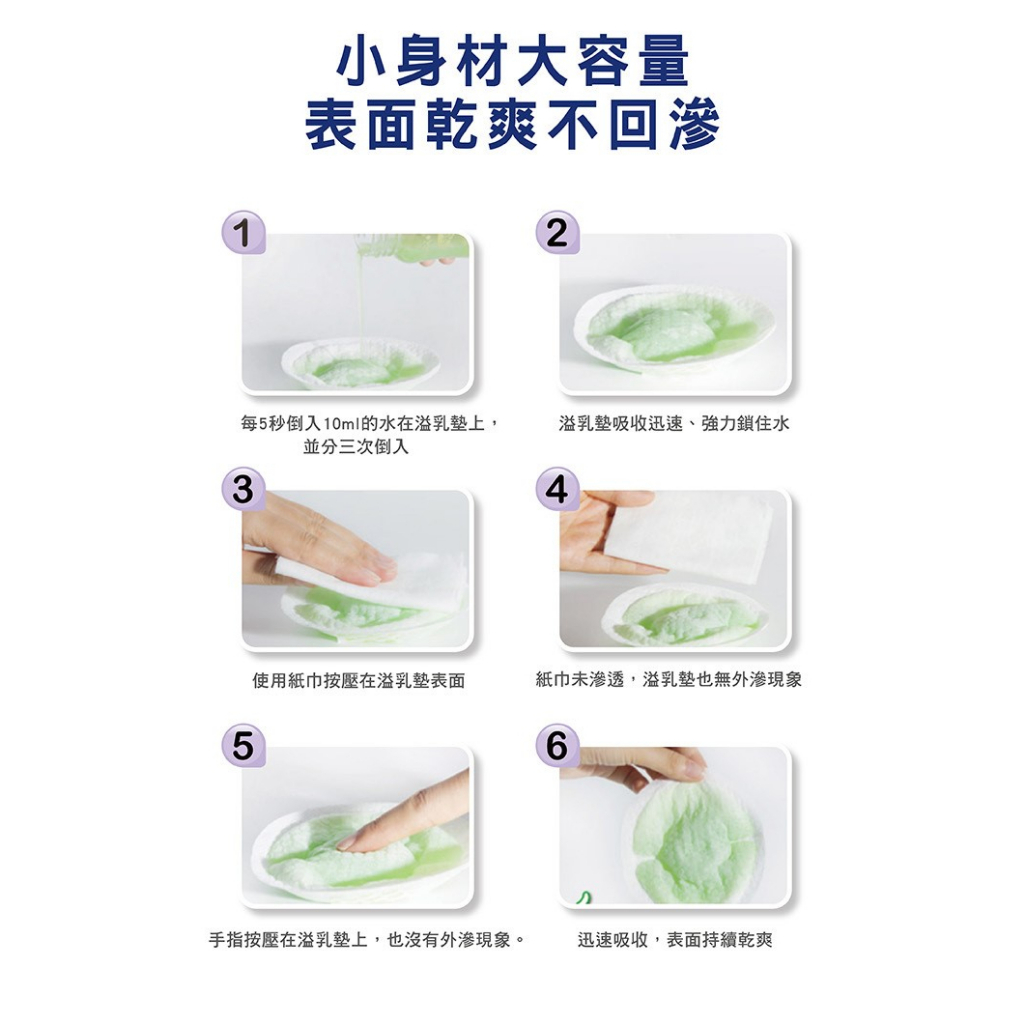 小身材大容量
表面乾爽不回滲

1

每5秒倒入10ml的水在溢乳墊上，並分三次倒入

2

溢乳墊吸收迅速、強力鎖住水

3

使用紙巾按壓在溢乳墊表面

4

紙巾未滲透，溢乳墊也無外滲現象

5

手指按壓在溢乳墊上，也沒有外滲現象。

6

迅速吸收，表面持續乾爽