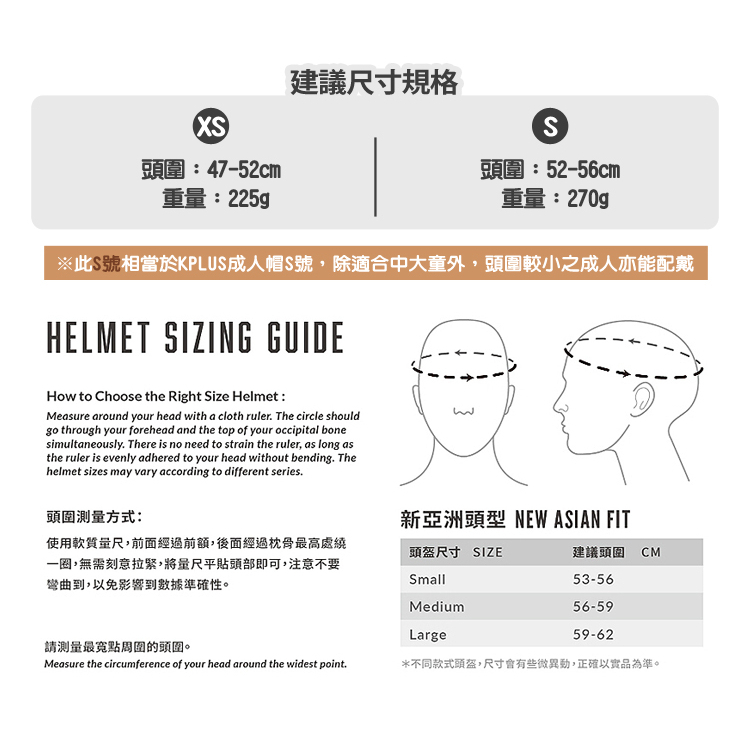 建議尺寸規格

XS
頭圍：47-52cm
重量：225g

S
頭圍：52-56cm
重量：270g

※此S號相當於KPLUS成人帽S號，除適合中大童外，頭圍較小之成人亦能配戴

HELMET SIZING GUIDE

How to Choose the Right Size Helmet :
Measure around your head with a cloth ruler. The circle should go through your forehead and the top of your occipital bone simultaneously. There is no need to strain the ruler, as long as the ruler is evenly adhered to your head without bending. The helmet sizes may vary according to different series.

頭圍測量方式：

使用軟質量尺，前面經過前額，後面經過枕骨最高處繞一圈，無需刻意拉緊，將量尺平貼頭部即可，注意不要彎曲到，以免影響到數據準確性。

請測量最寬點周圍的頭圍。
Measure the circumference of your head around the widest point.

新亞洲頭型 NEW ASIAN FIT

| 頭盔尺寸 SIZE | 建議頭圍 CM |
|---|---|
| Small | 53-56 |
| Medium | 56-59 |
| Large | 59-62 |

＊不同款式頭盔，尺寸會有些微異動，正確以實品為準。