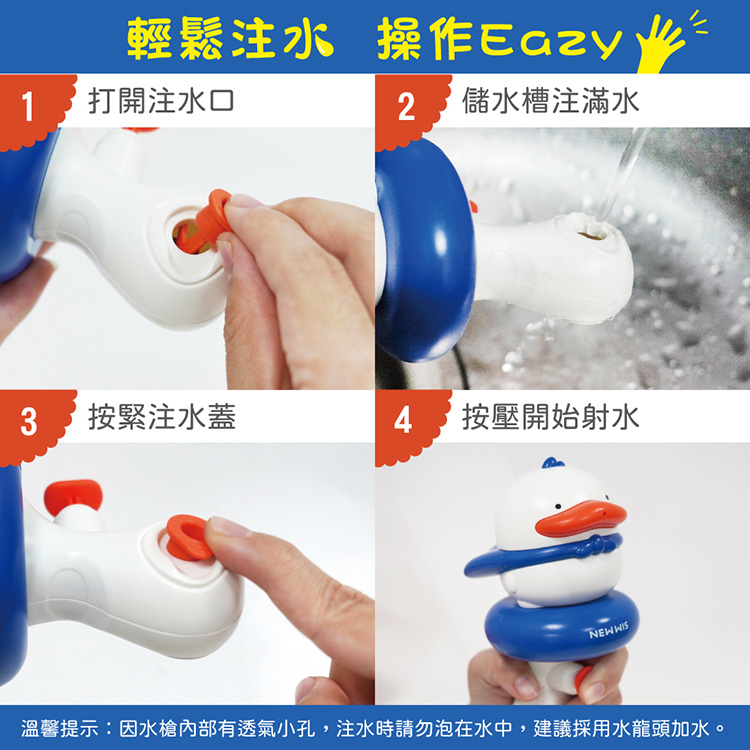 輕鬆注水 操作Eazy

1 打開注水口

2 儲水槽注滿水

3 按緊注水蓋

4 按壓開始射水

NEWWIS

溫馨提示：因水槍內部有透氣小孔，注水時請勿泡在水中，建議採用水龍頭加水。