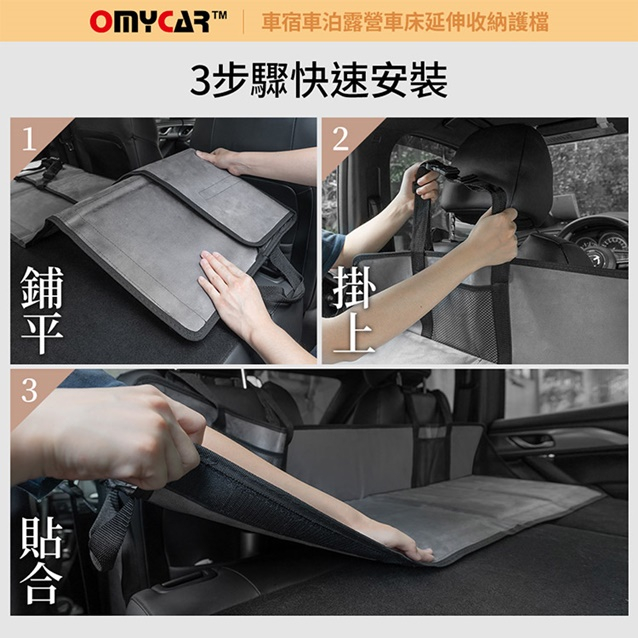 OMYCAR™ | 車宿車泊露營車床延伸收納護檔

3步驟快速安裝

1
鋪平

2
掛上

3
貼合