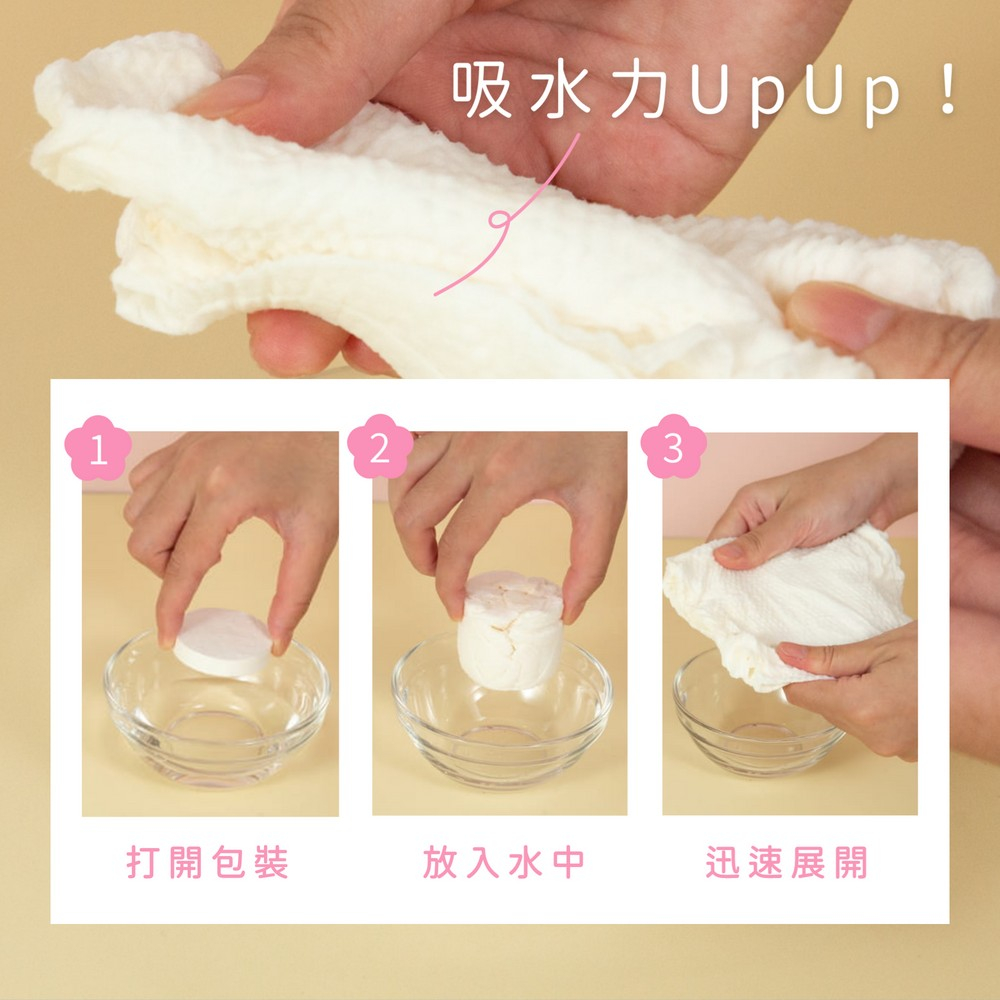 吸水力UpUp！

1
打開包裝

2
放入水中

3
迅速展開