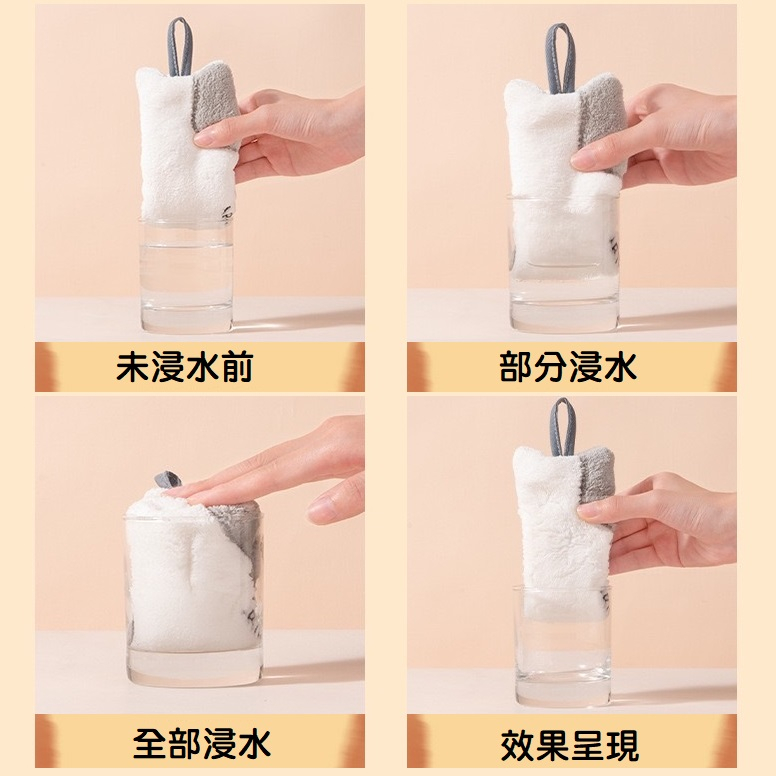 未浸水前

部分浸水

全部浸水

效果呈現