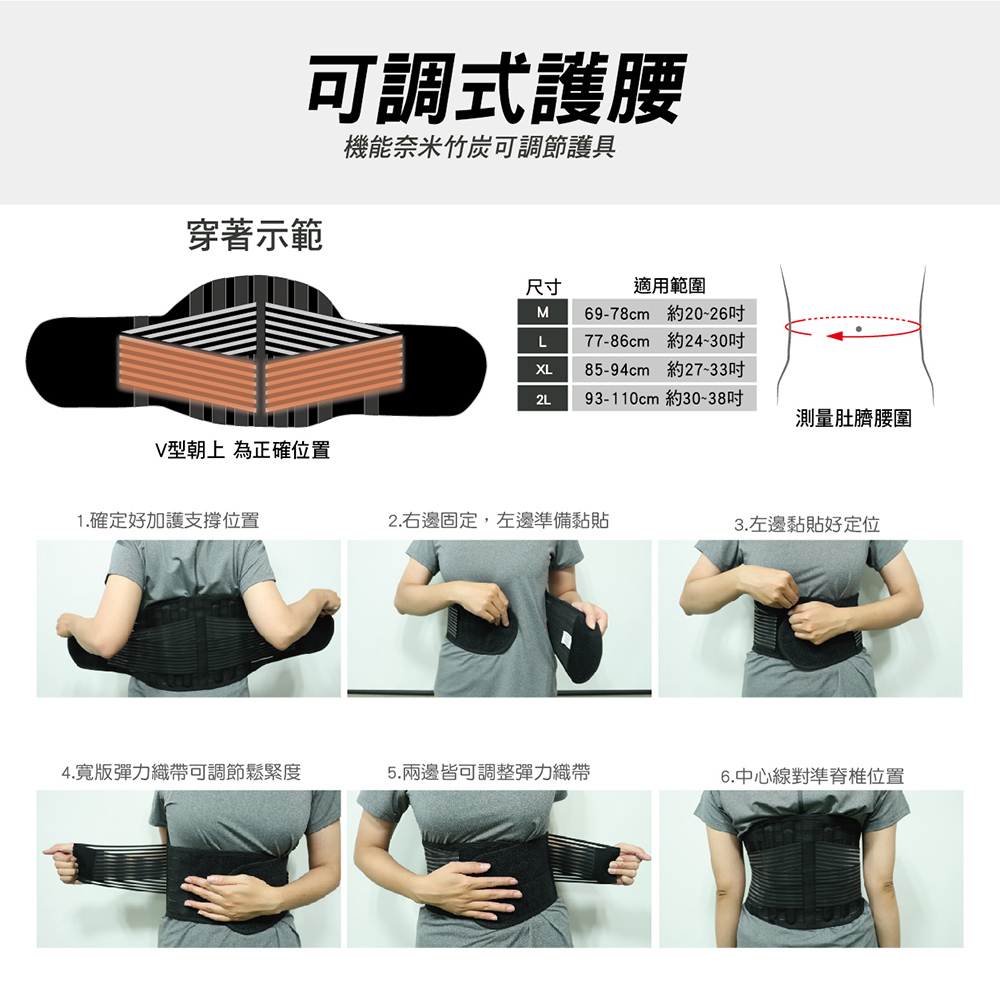 可調式護腰
機能奈米竹炭可調節護具

穿著示範

V型朝上 為正確位置

| 尺寸 | 適用範圍 |
|---|---|
| M | 69-78cm 約20~26吋 |
| L | 77-86cm 約24~30吋 |
| XL | 85-94cm 約27~33吋 |
| 2L | 93-110cm 約30~38吋 |

測量肚臍腰圍

1.確定好加護支撐位置

2.右邊固定，左邊準備黏貼

3.左邊黏貼好定位

4.寬版彈力織帶可調節鬆緊度

5.兩邊皆可調整彈力織帶

6.中心線對準脊椎位置