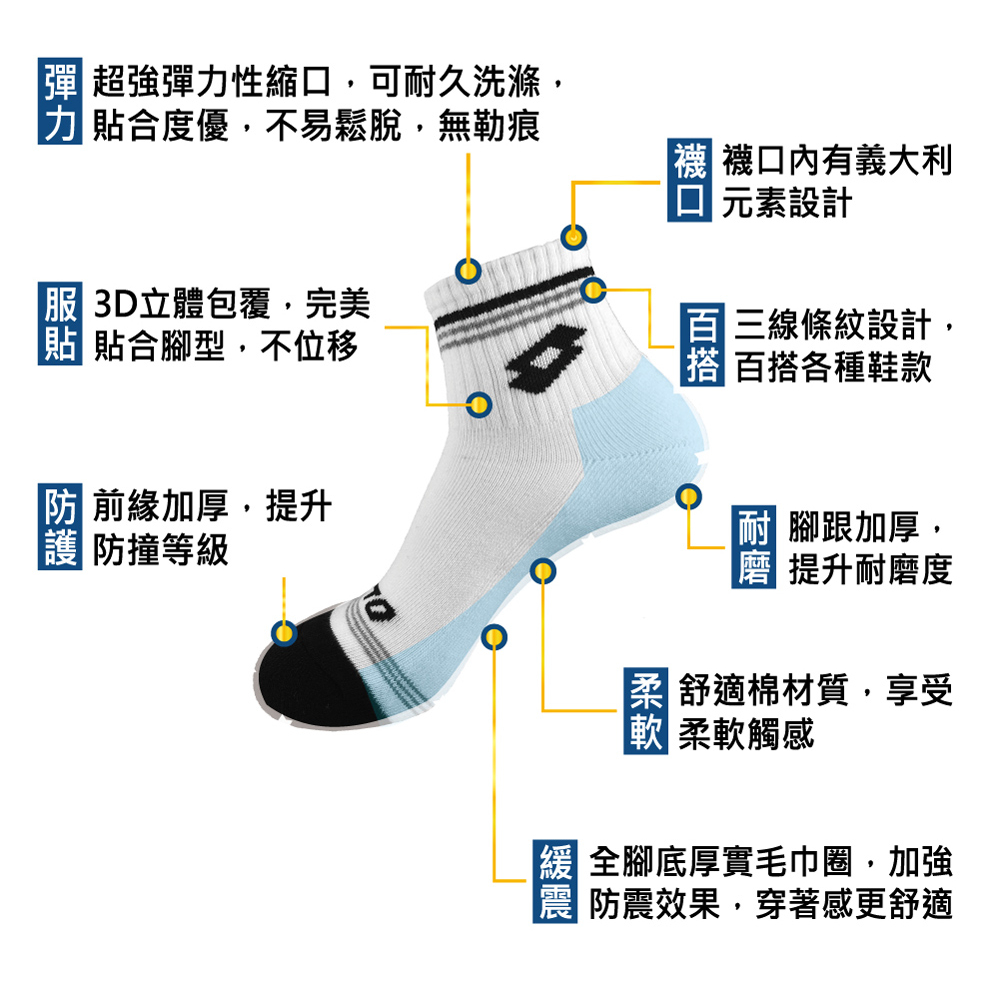 彈力 超強彈力性縮口，可耐久洗滌，貼合度優，不易鬆脫，無勒痕

襪口 襪口內有義大利元素設計

服貼 3D立體包覆，完美貼合腳型，不位移

百搭 三線條紋設計，百搭各種鞋款

防護 前緣加厚，提升防撞等級

耐磨 腳跟加厚，提升耐磨度

柔軟 舒適棉材質，享受柔軟觸感

緩震 全腳底厚實毛巾圈，加強防震效果，穿著感更舒適