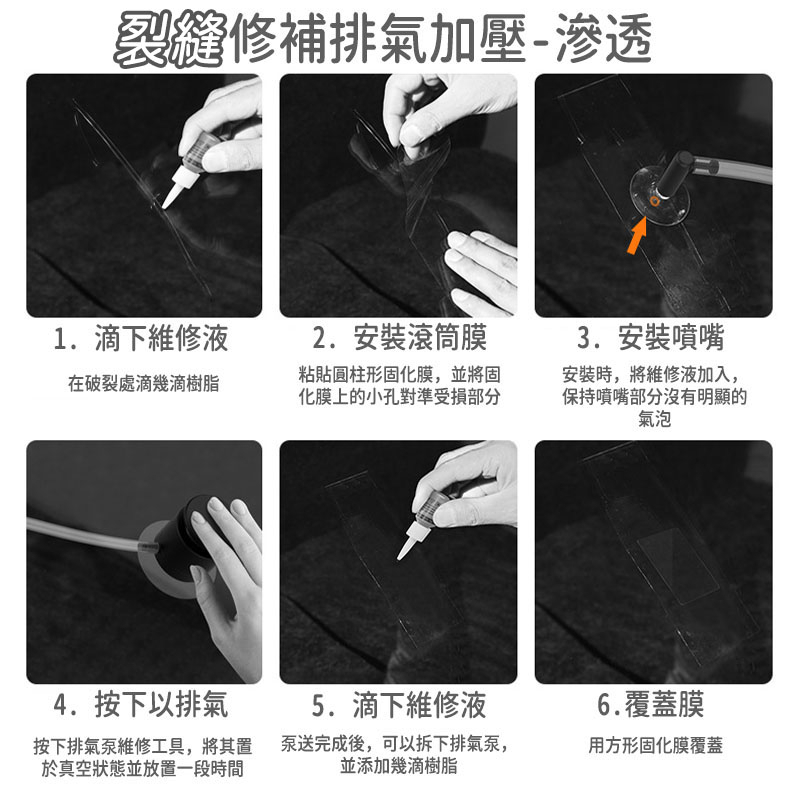 裂縫修補排氣加壓-滲透

1. 滴下維修液

在破裂處滴幾滴樹脂

2. 安裝滾筒膜

粘貼圓柱形固化膜，並將固化膜上的小孔對準受損部分

3. 安裝噴嘴

安裝時，將維修液加入，保持噴嘴部分沒有明顯的氣泡

4. 按下以排氣

按下排氣泵維修工具，將其置於真空狀態並放置一段時間

5. 滴下維修液

泵送完成後，可以拆下排氣泵，並添加幾滴樹脂

6.覆蓋膜

用方形固化膜覆蓋