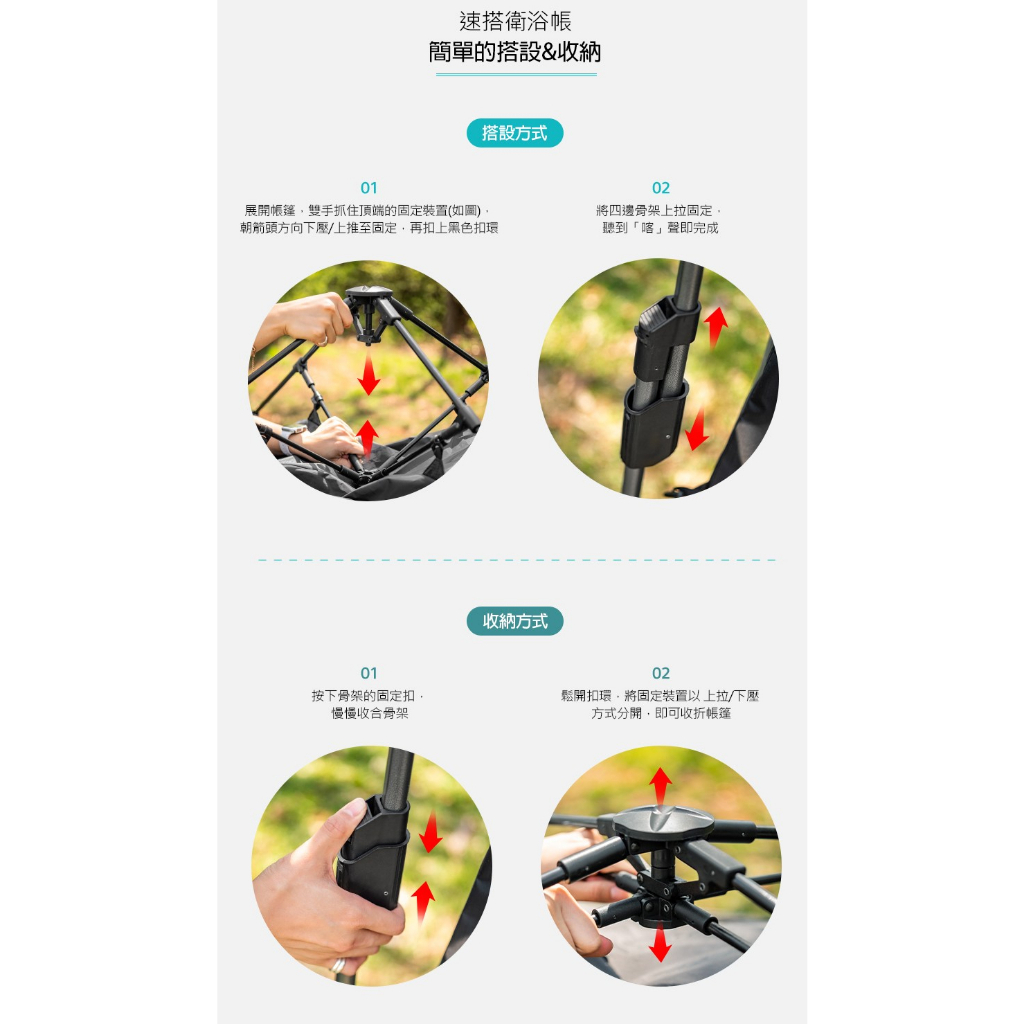 速搭衛浴帳
簡單的搭設&收納

搭設方式

01
展開帳篷，雙手抓住頂端的固定裝置(如圖)，朝箭頭方向下壓/上推至固定，再扣上黑色扣環

02
將四邊骨架上拉固定，聽到「喀」聲即完成

收納方式

01
按下骨架的固定扣，慢慢收合骨架

02
鬆開扣環，將固定裝置以上拉/下壓方式分開，即可收折帳篷