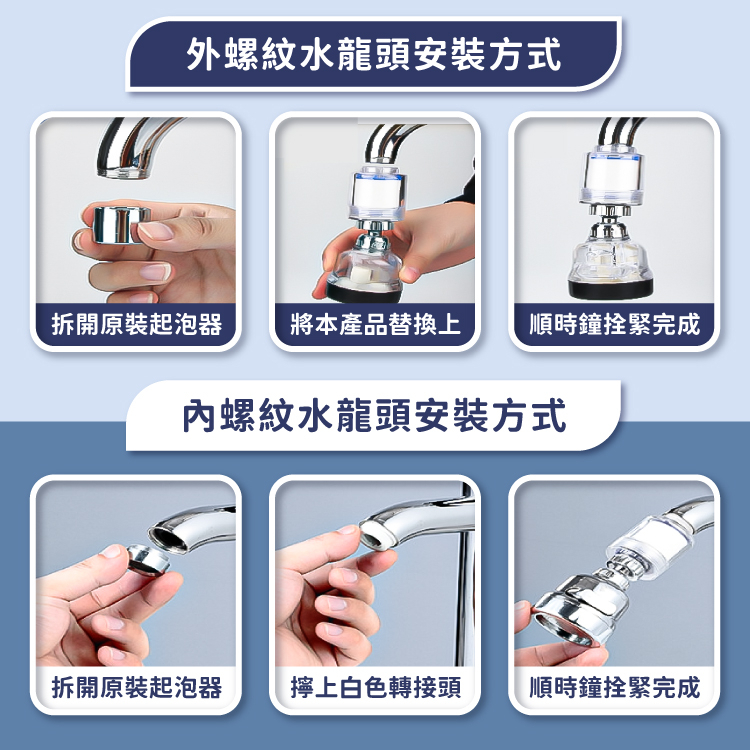 外螺紋水龍頭安裝方式

拆開原裝起泡器

將本產品替換上

順時鐘拴緊完成

內螺紋水龍頭安裝方式

拆開原裝起泡器

擰上白色轉接頭

順時鐘拴緊完成