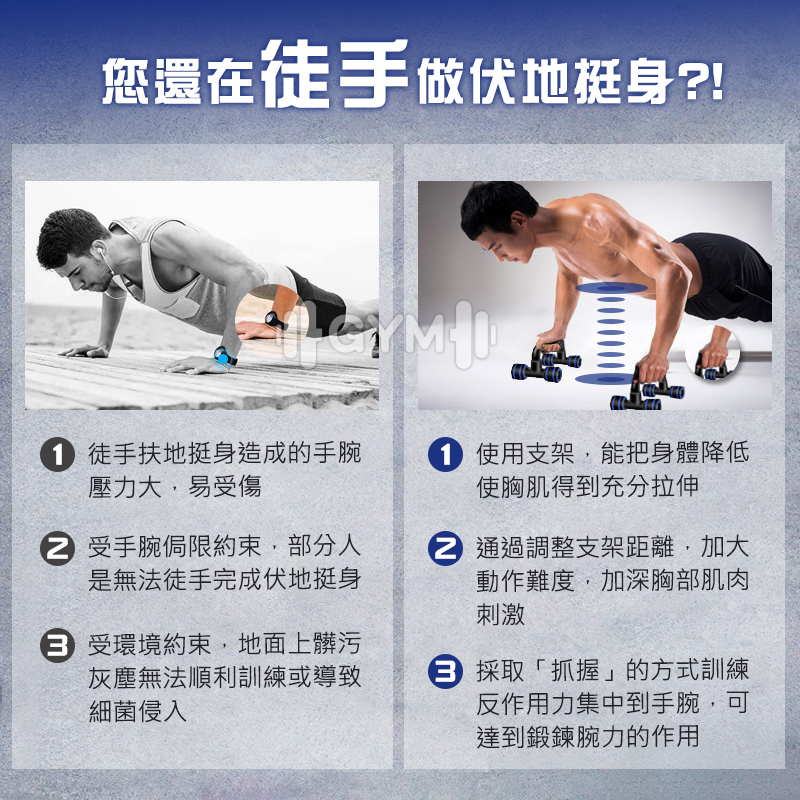 您還在徒手做伏地挺身?!

GYM

1 徒手扶地挺身造成的手腕壓力大，易受傷

2 受手腕侷限約束，部分人是無法徒手完成伏地挺身

3 受環境約束，地面上髒污灰塵無法順利訓練或導致細菌侵入

1 使用支架，能把身體降低使胸肌得到充分拉伸

2 通過調整支架距離，加大動作難度，加深胸部肌肉刺激

3 採取「抓握」的方式訓練反作用力集中到手腕，可達到鍛鍊腕力的作用