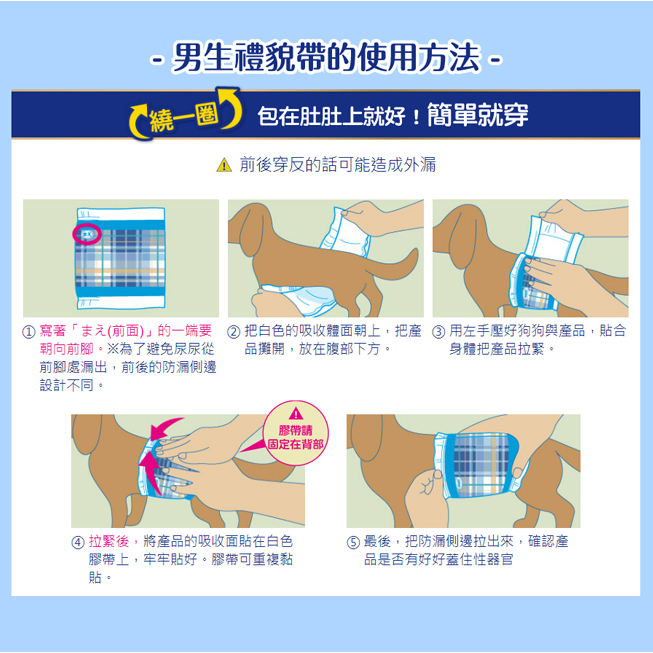 - 男生禮貌帶的使用方法 -

繞一圈 包在肚肚上就好！簡單就穿

前後穿反的話可能造成外漏

① 寫著「まえ(前面)」的一端要朝向前腳。※為了避免尿尿從前腳處漏出，前後的防漏側邊設計不同。

② 把白色的吸收體面朝上，把產品攤開，放在腹部下方。

③ 用左手壓好狗狗與產品，貼合身體把產品拉緊。

膠帶請固定在背部

④ 拉緊後，將產品的吸收面貼在白色膠帶上，牢牢貼好。膠帶可重複黏貼。

⑤ 最後，把防漏側邊拉出來，確認產品是否有好好蓋住性器官