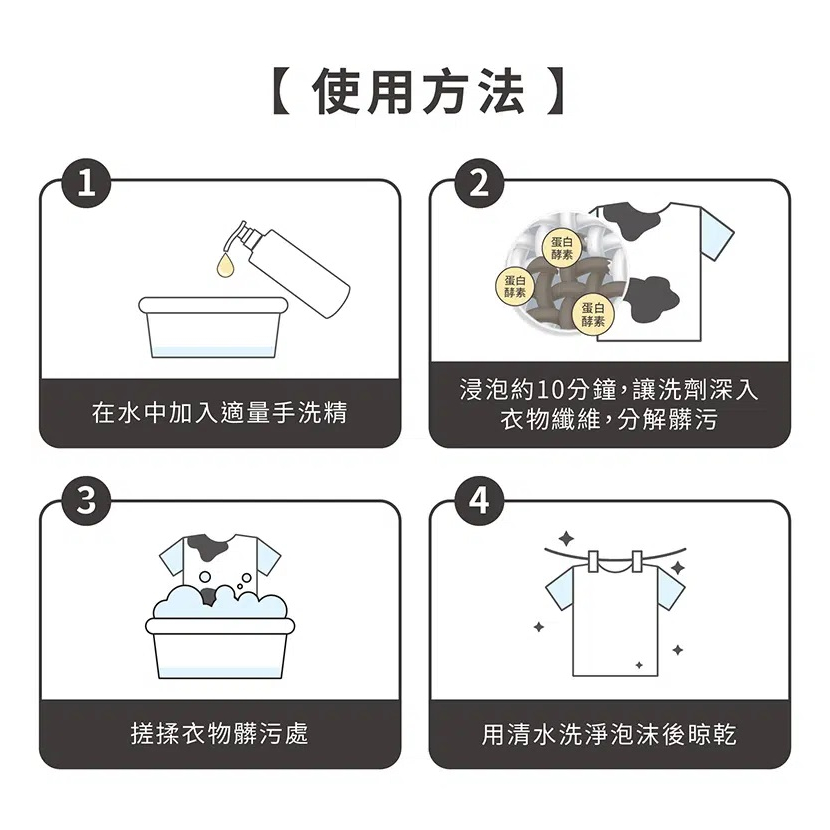 【 使用方法 】

1

在水中加入適量手洗精

2

蛋白酵素

蛋白酵素

蛋白酵素

浸泡約10分鐘，讓洗劑深入衣物纖維，分解髒污

3

搓揉衣物髒污處

4

用清水洗淨泡沫後晾乾