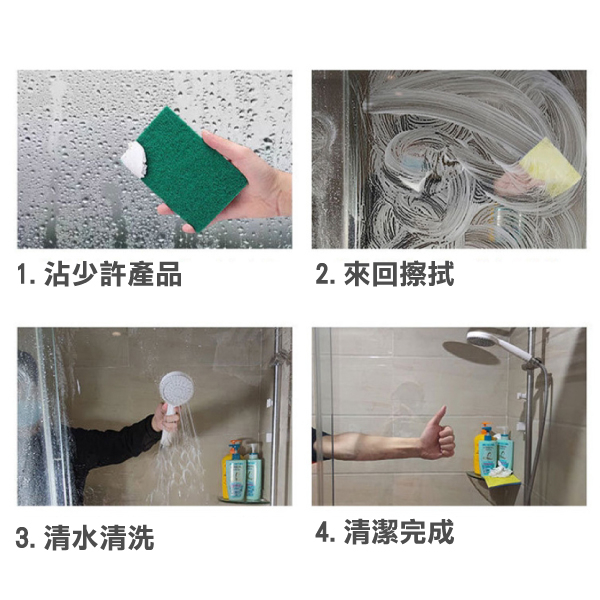 1. 沾少許產品

2. 來回擦拭

3. 清水清洗

4. 清潔完成