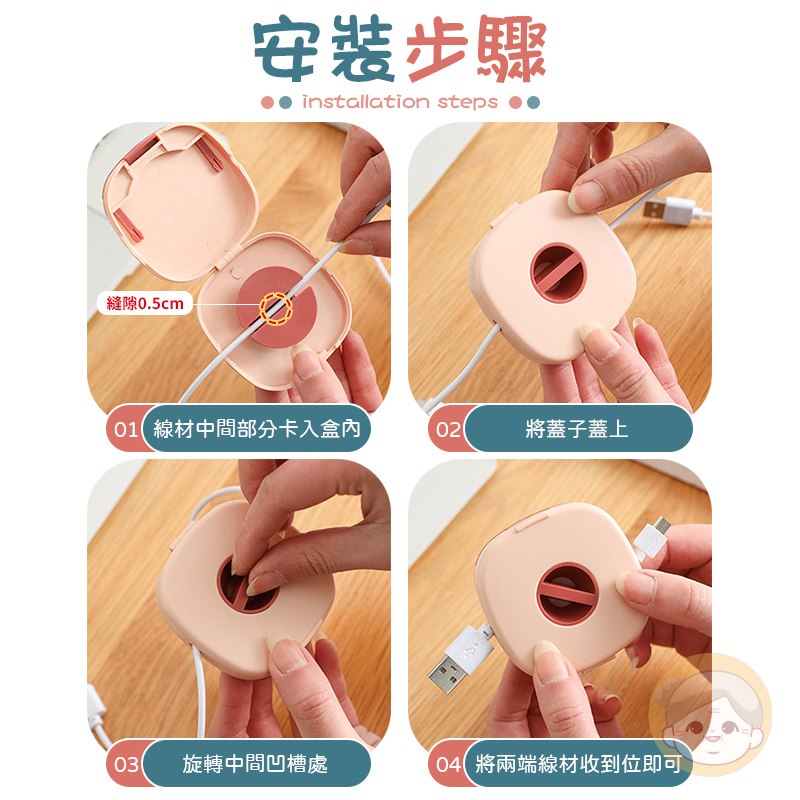 安裝步驟

installation steps

縫隙0.5cm

01 線材中間部分卡入盒內

02 將蓋子蓋上

03 旋轉中間凹槽處

04 將兩端線材收到位即可