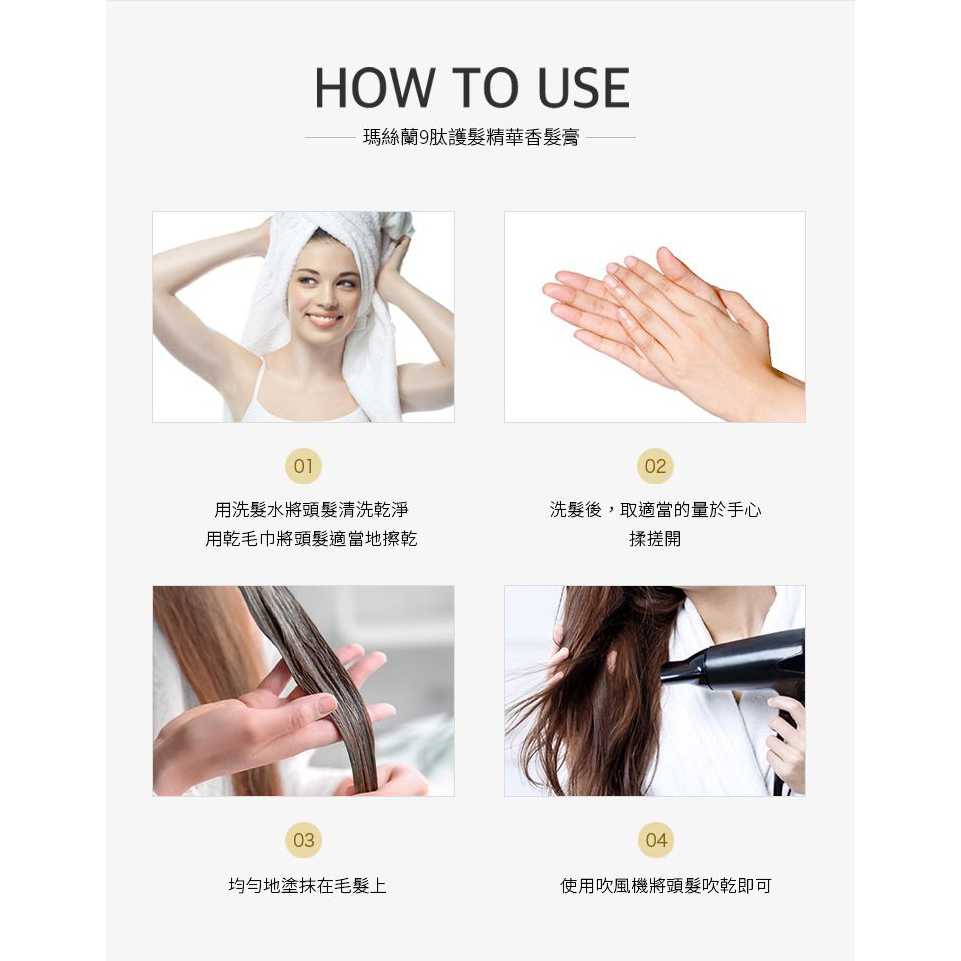 HOW TO USE

瑪絲蘭9肽護髮精華香髮膏

01

用洗髮水將頭髮清洗乾淨
用乾毛巾將頭髮適當地擦乾

02

洗髮後，取適當的量於手心
揉搓開

03

均勻地塗抹在毛髮上

04

使用吹風機將頭髮吹乾即可