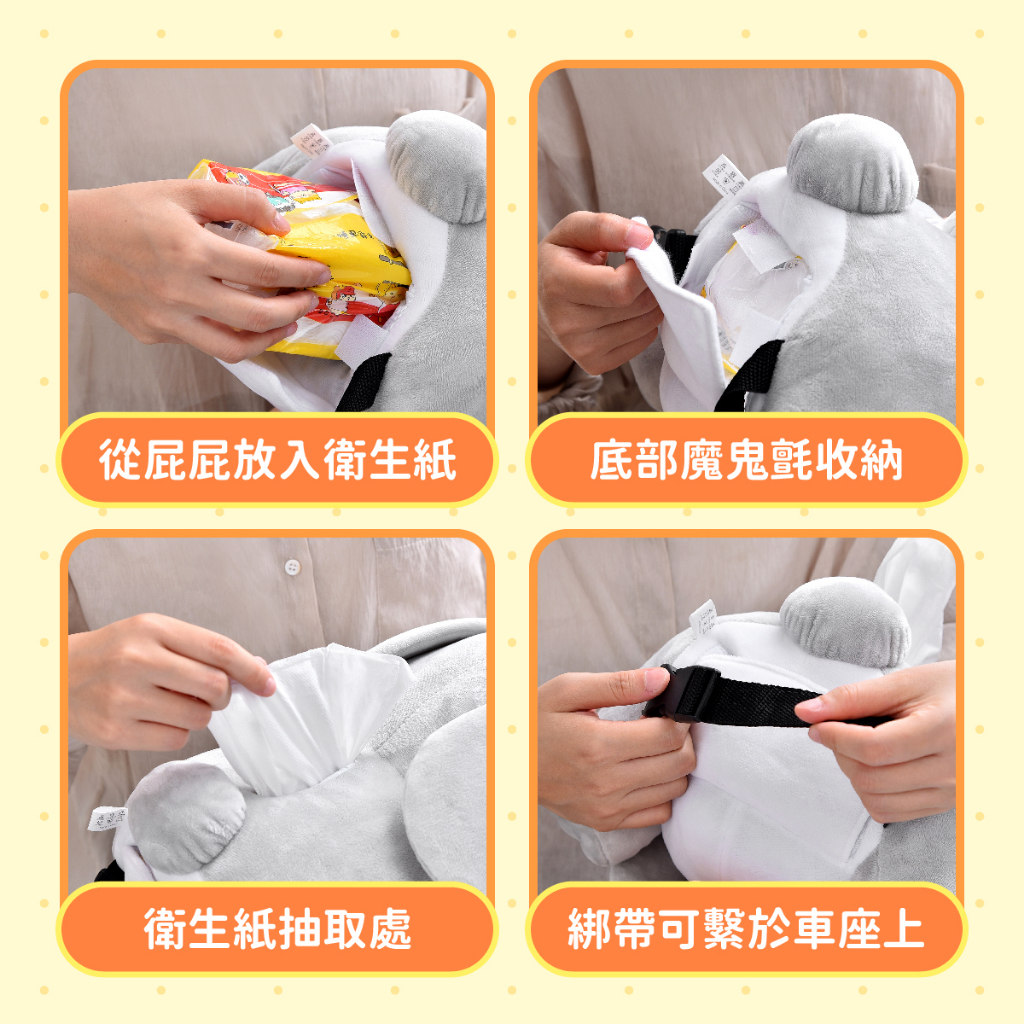 從屁屁放入衛生紙

底部魔鬼氈收納

衛生紙抽取處

綁帶可繫於車座上