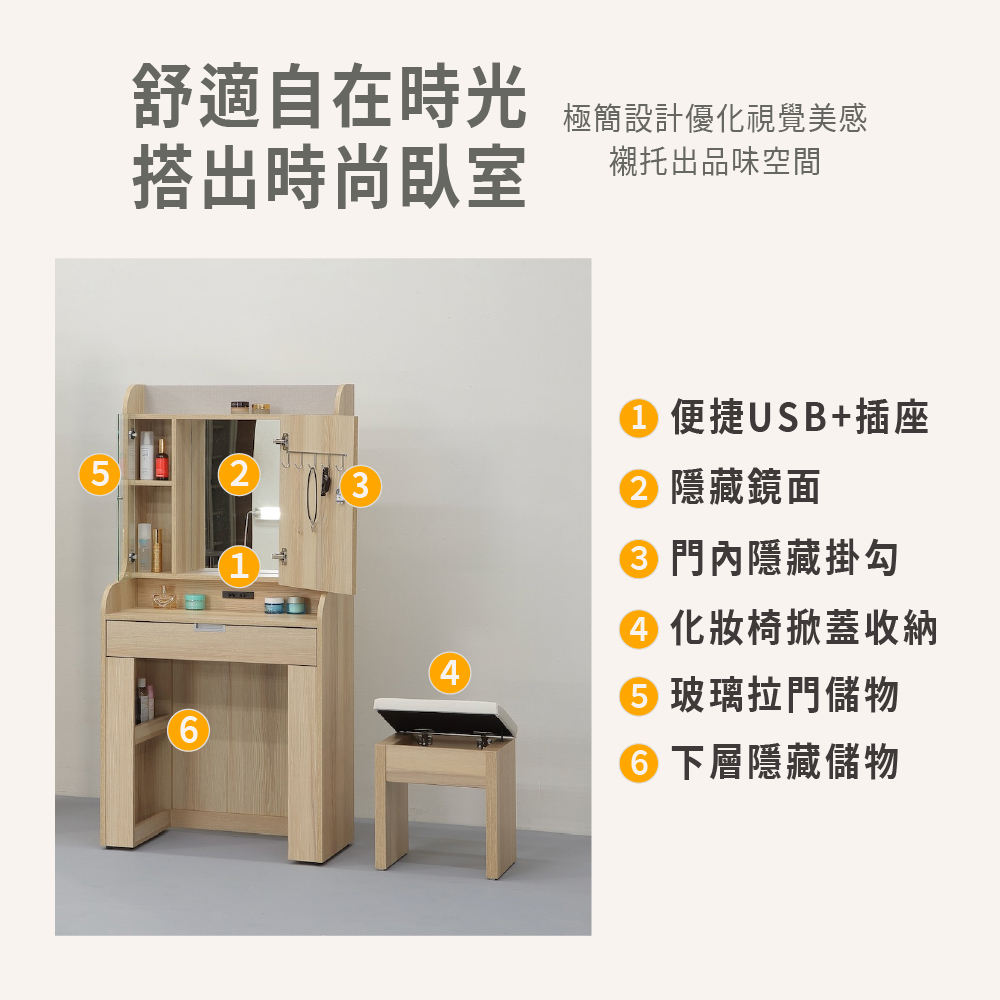 舒適自在時光
搭出時尚臥室

極簡設計優化視覺美感
襯托出品味空間

5
2
3
1
4
6

1 便捷USB+插座
2 隱藏鏡面
3 門內隱藏掛勾
4 化妝椅掀蓋收納
5 玻璃拉門儲物
6 下層隱藏儲物