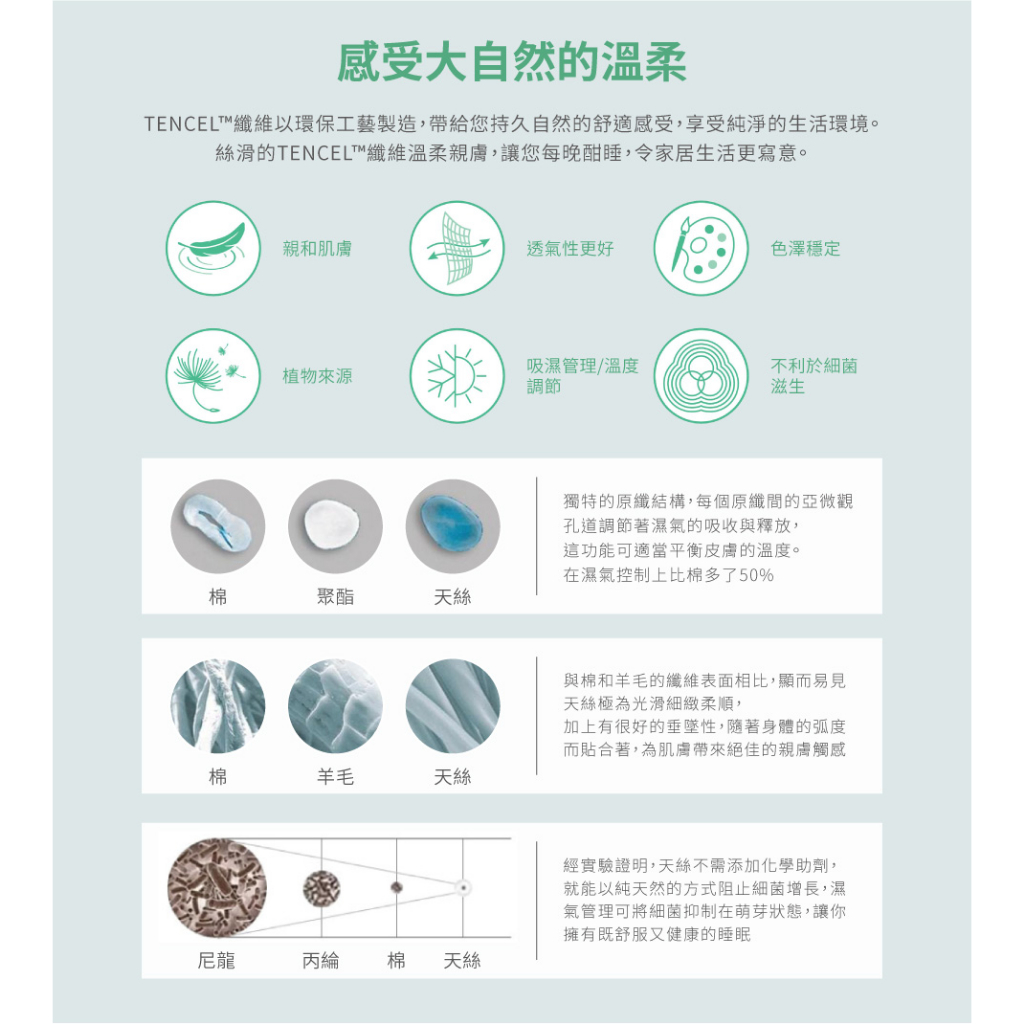 感受大自然的溫柔

TENCEL™纖維以環保工藝製造，帶給您持久自然的舒適感受，享受純淨的生活環境。絲滑的TENCEL™纖維溫柔親膚，讓您每晚酣睡，令家居生活更寫意。

親和肌膚

透氣性更好

色澤穩定

植物來源

吸濕管理/溫度調節

不利於細菌滋生

棉

聚酯

天絲

獨特的原纖結構，每個原纖間的亞微觀孔道調節著濕氣的吸收與釋放，這功能可適當平衡皮膚的溫度。在濕氣控制上比棉多了50%

棉

羊毛

天絲

與棉和羊毛的纖維表面相比，顯而易見天絲極為光滑細緻柔順，加上有很好的垂墜性，隨著身體的弧度而貼合著，為肌膚帶來絕佳的親膚觸感

尼龍

丙綸

棉

天絲

經實驗證明，天絲不需添加化學助劑，就能以純天然的方式阻止細菌增長，濕氣管理可將細菌抑制在萌芽狀態，讓你擁有既舒服又健康的睡眠